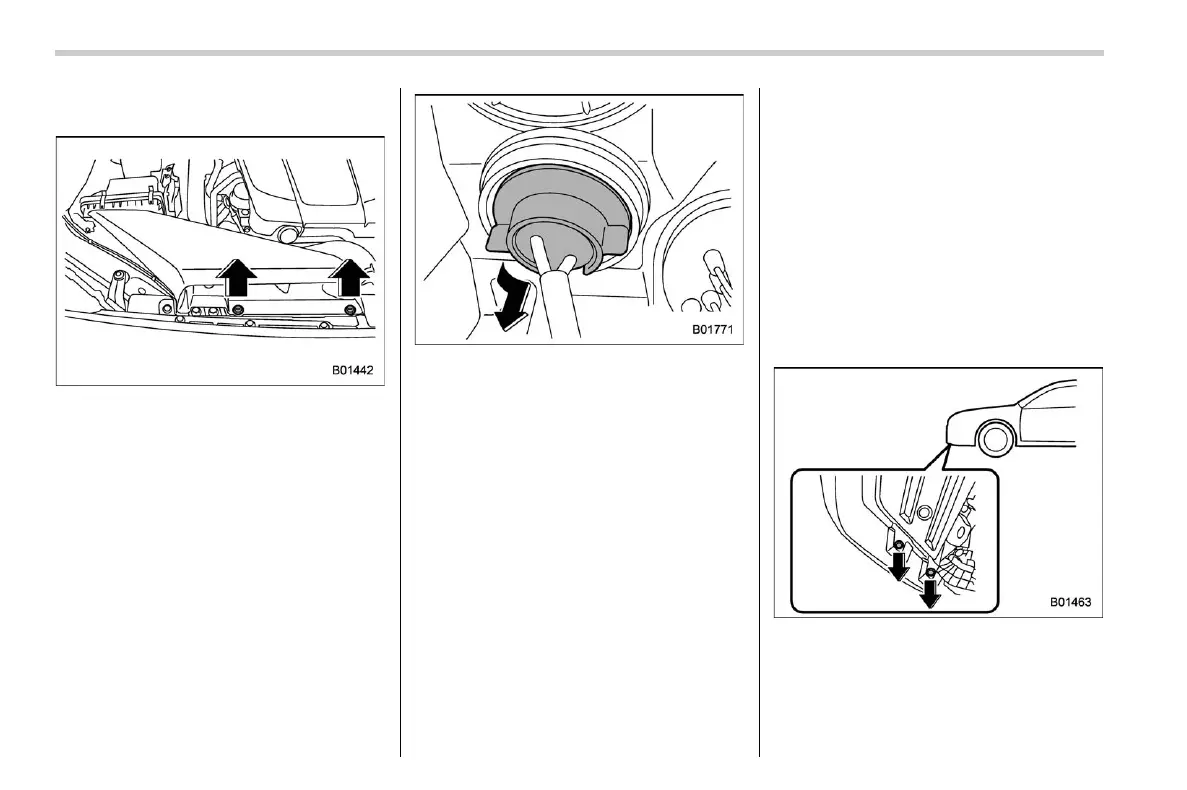 B01442

B01771

B01463