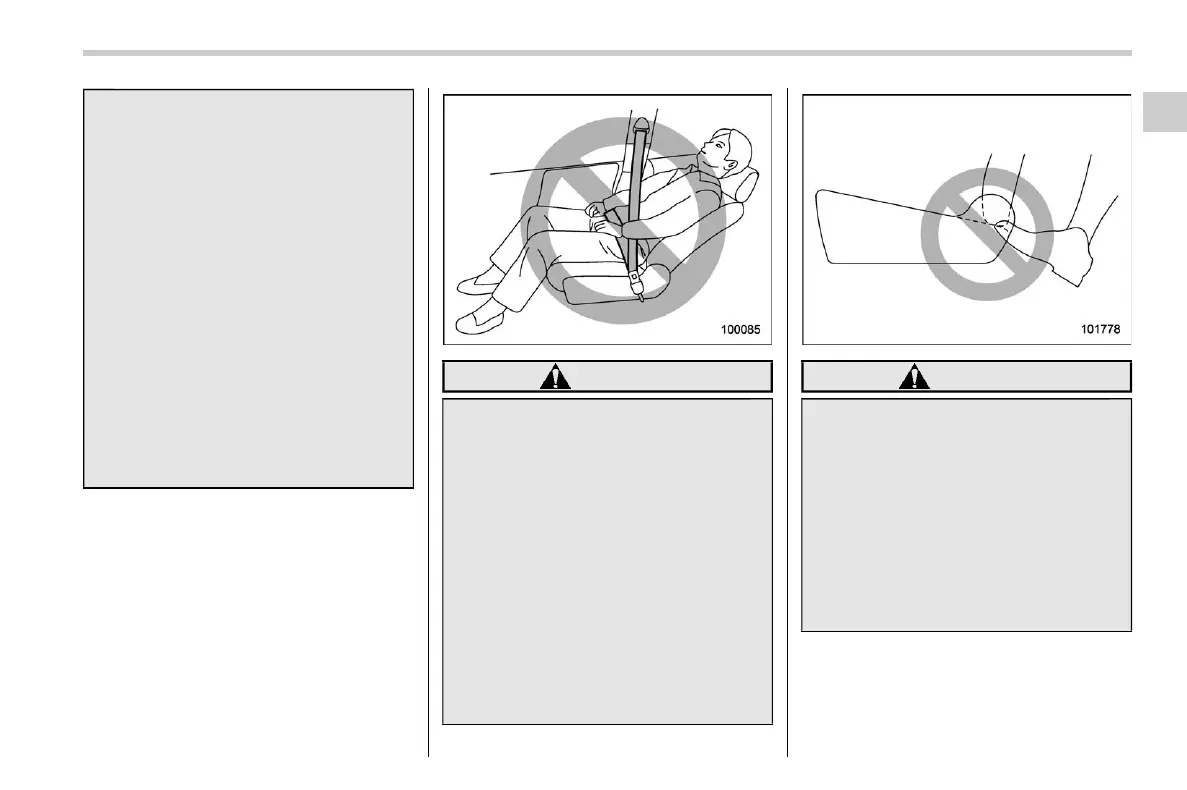 100085

101778