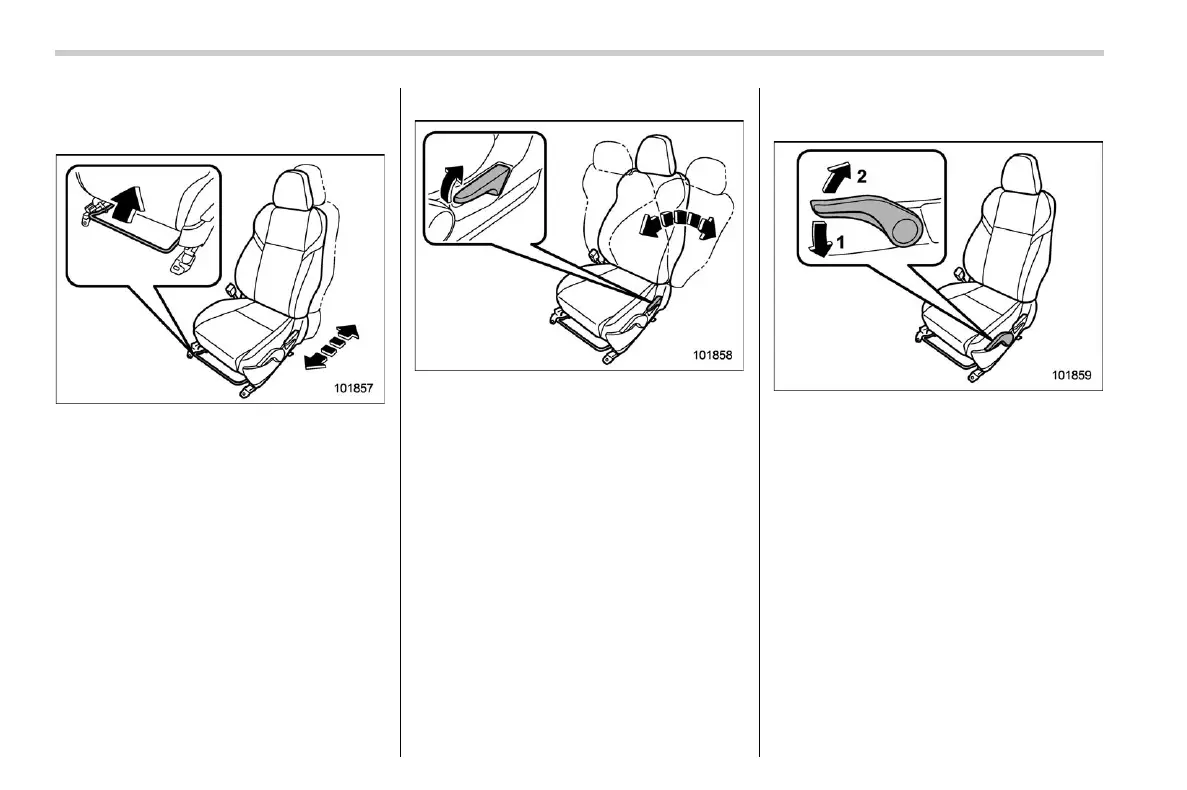 101857

101858

2

1

101859