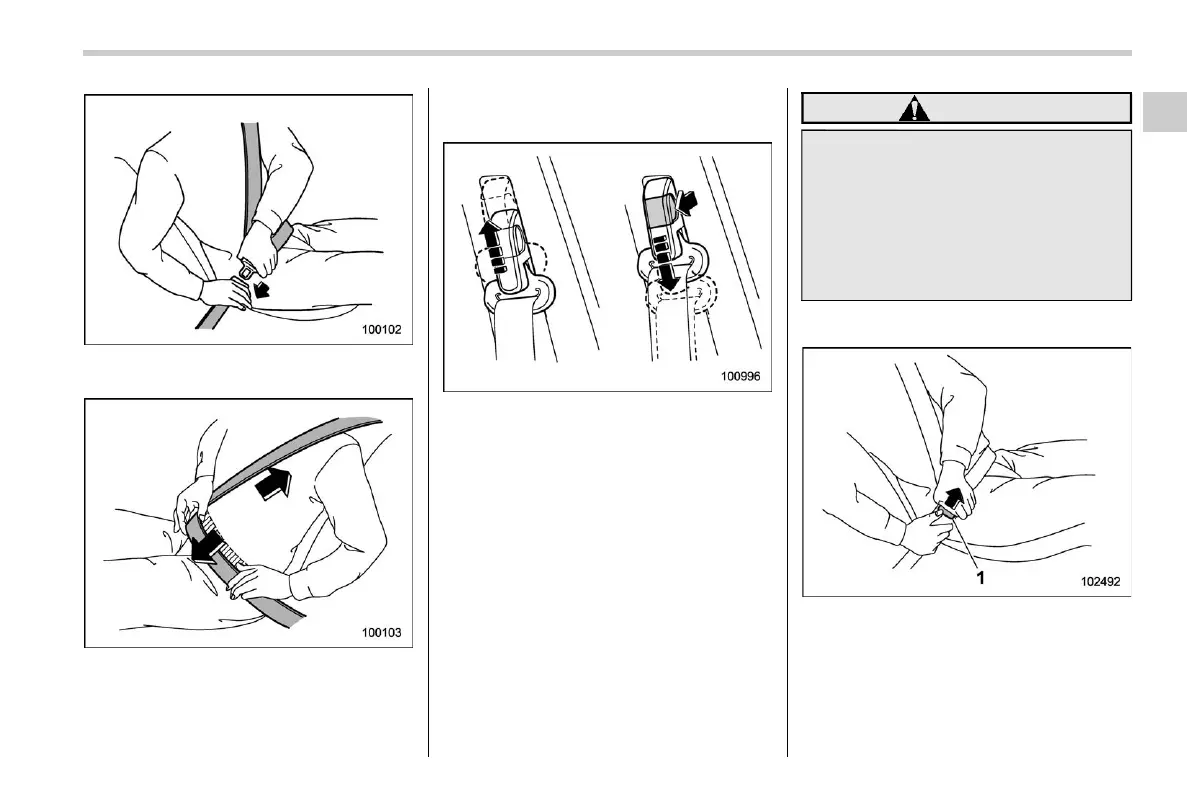 100102

100103

100996

1

102492