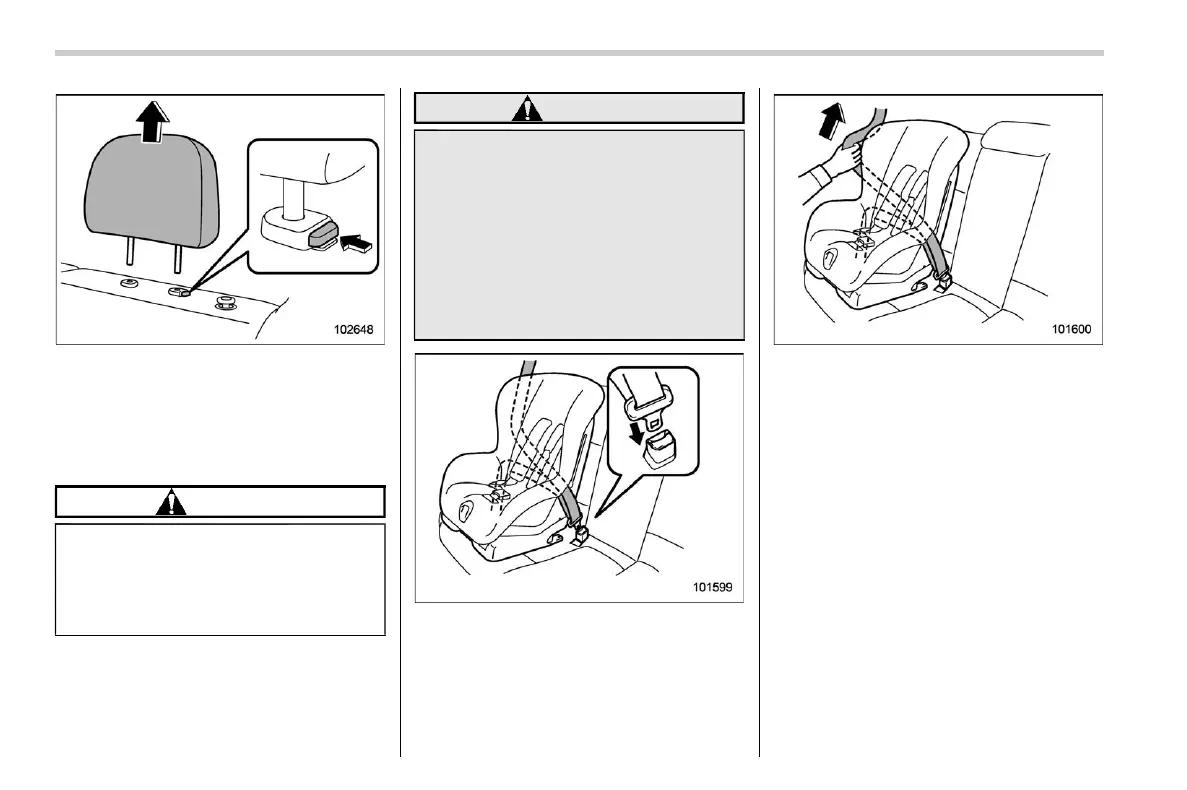 102648

101599

101600