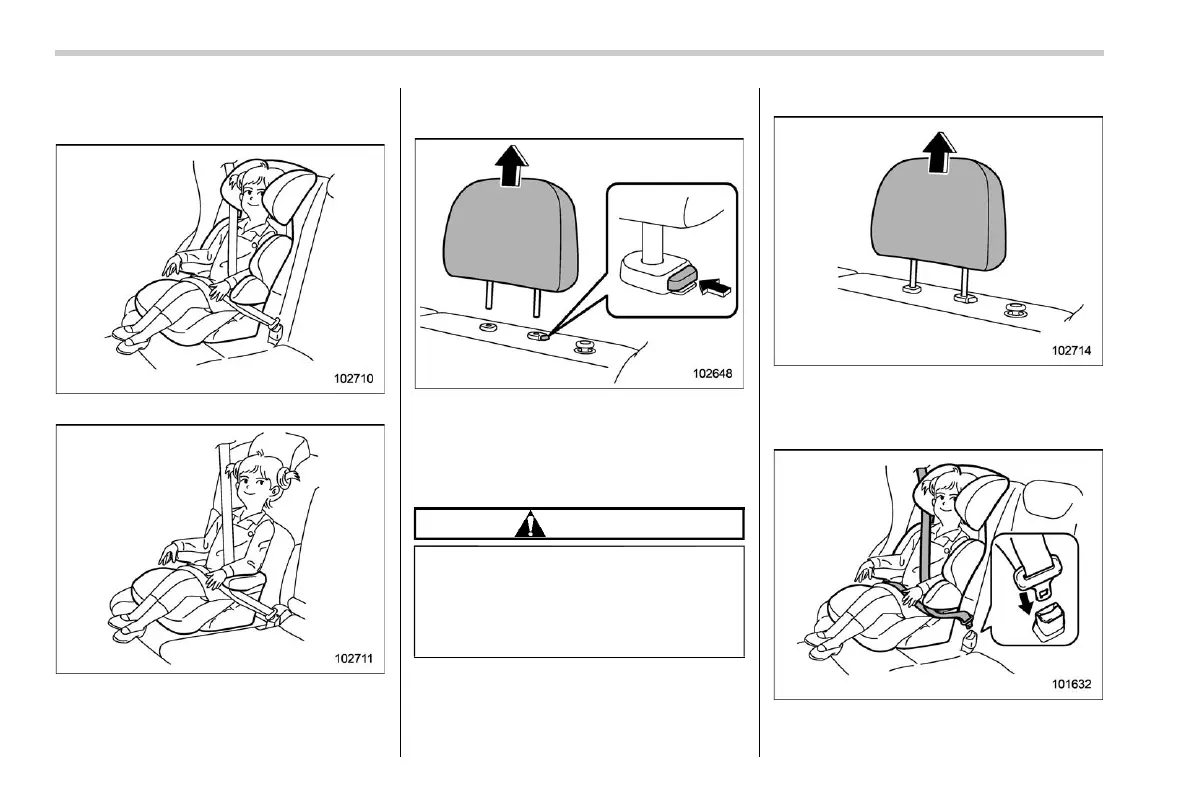 102710

102711

102648

102714

101632