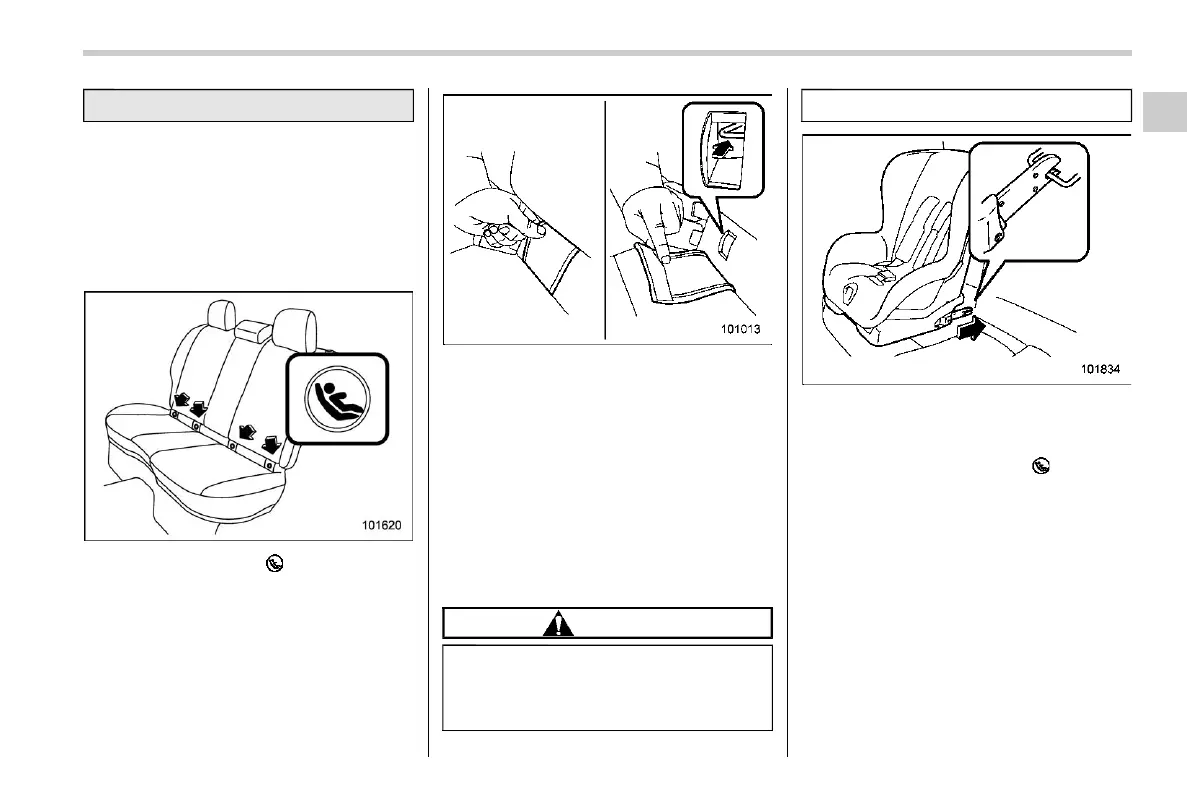 101620

101013

101834