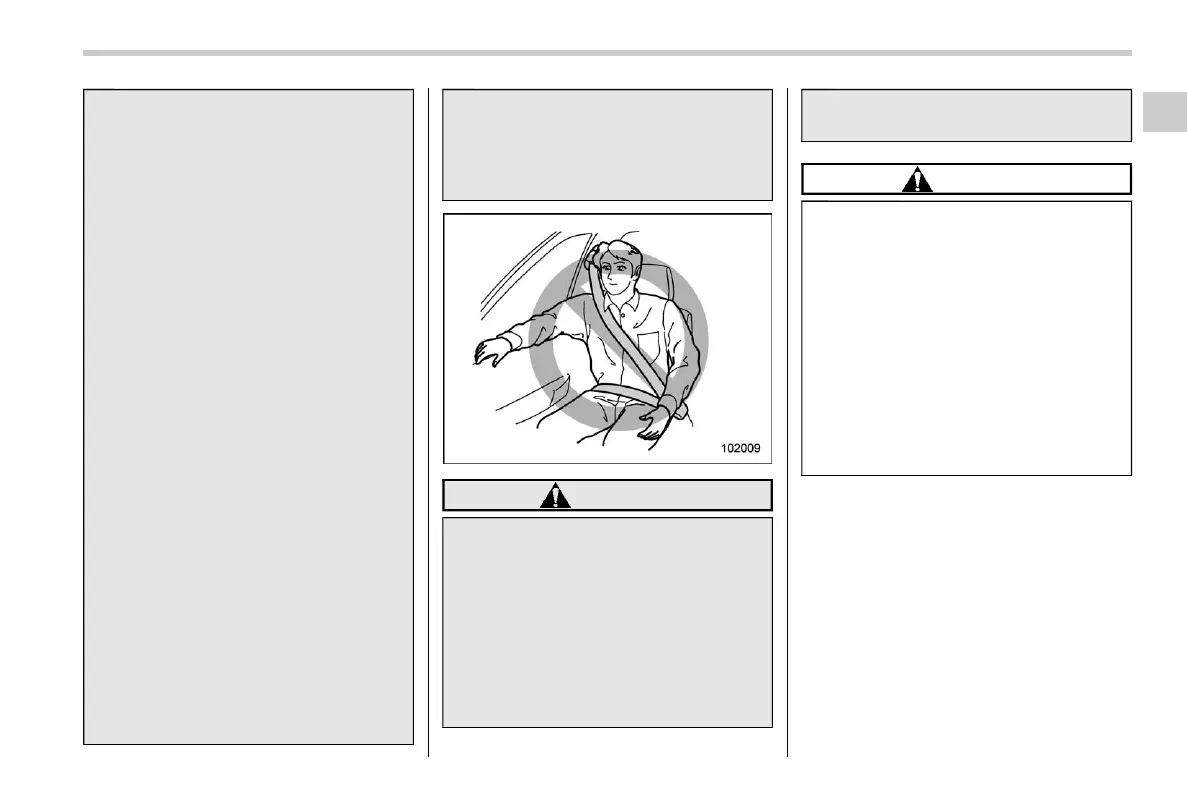 102009