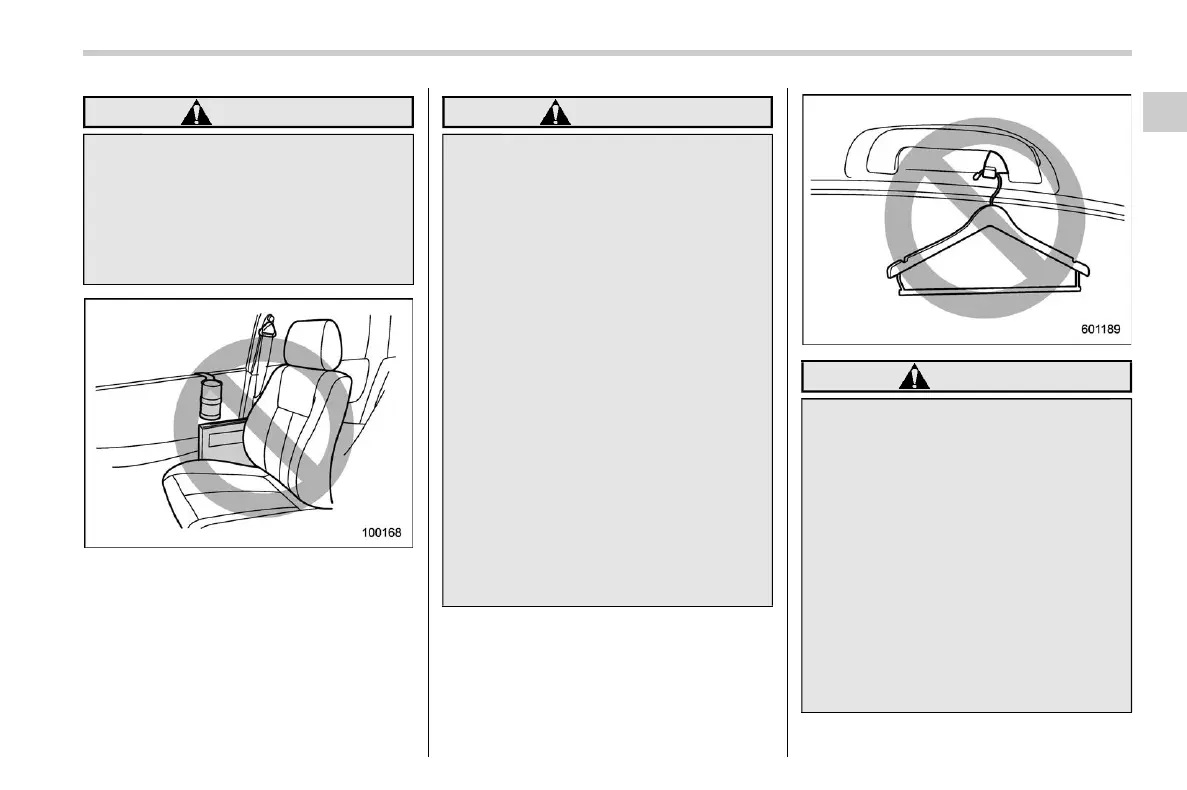 100168

601189