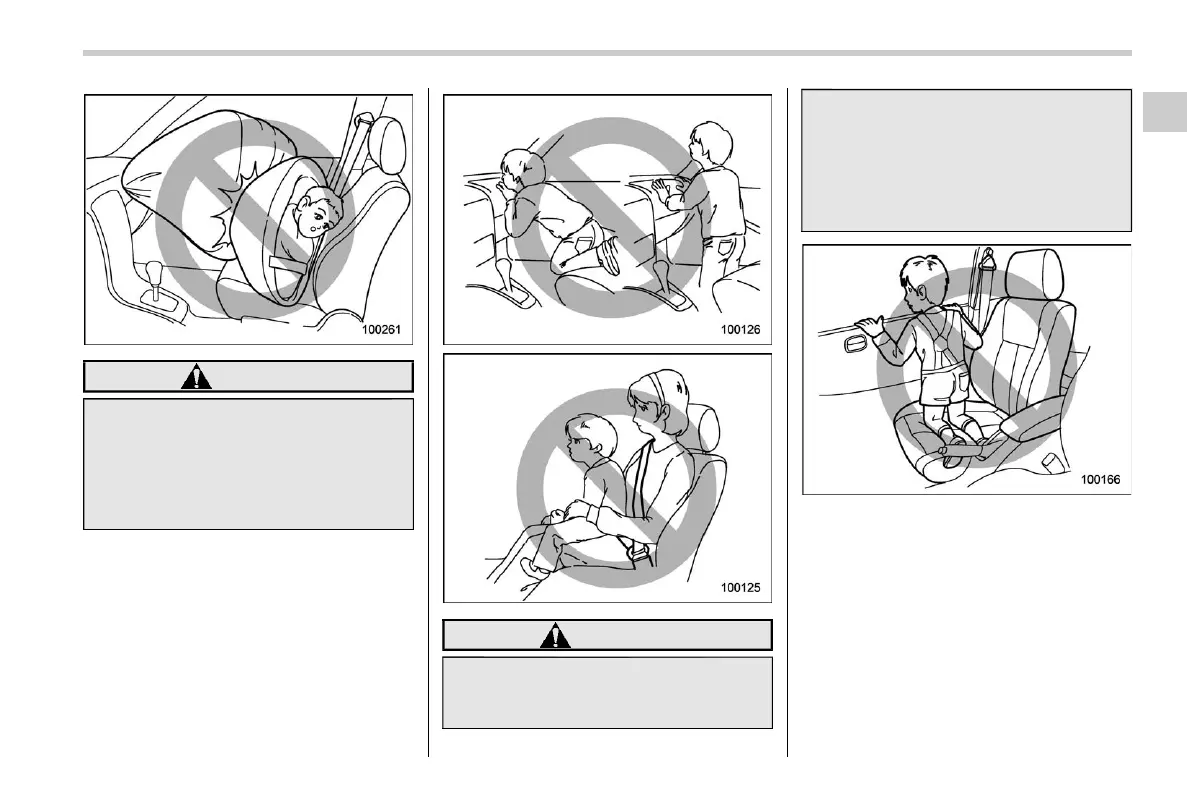 100261

100126

100125

100166