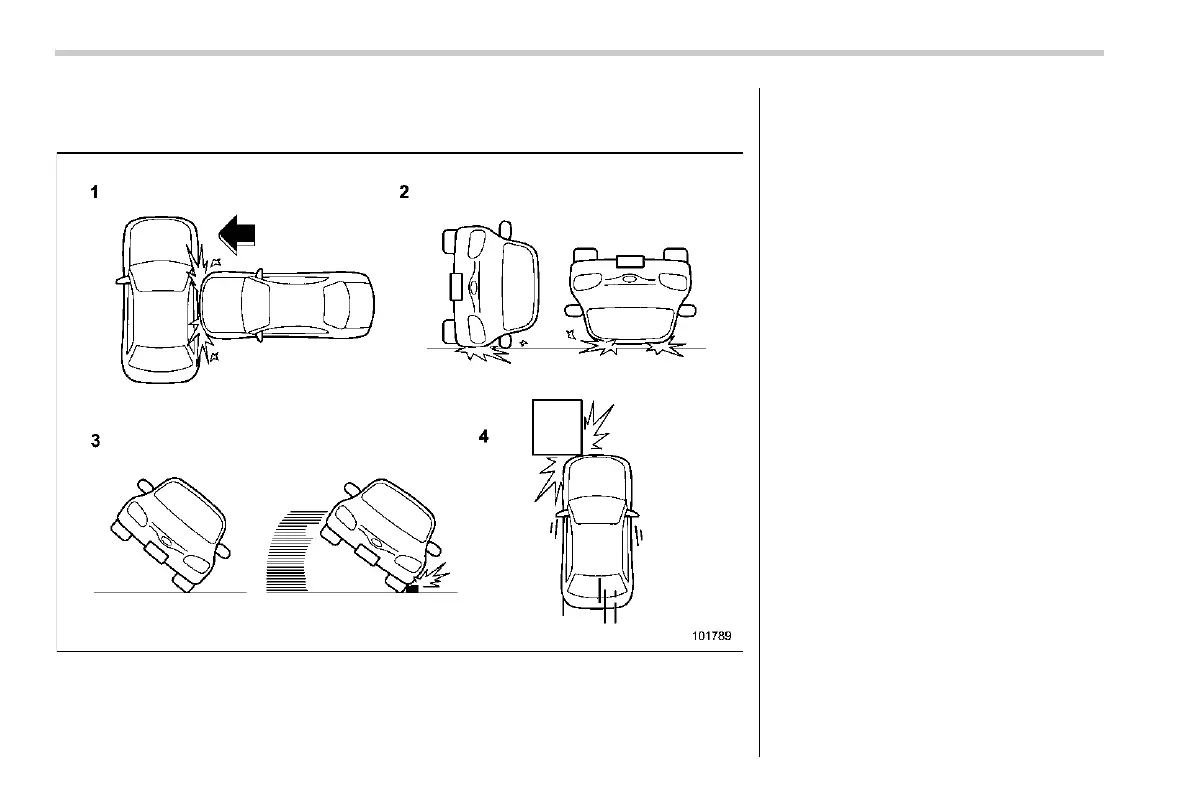 1

2

3

4

101789