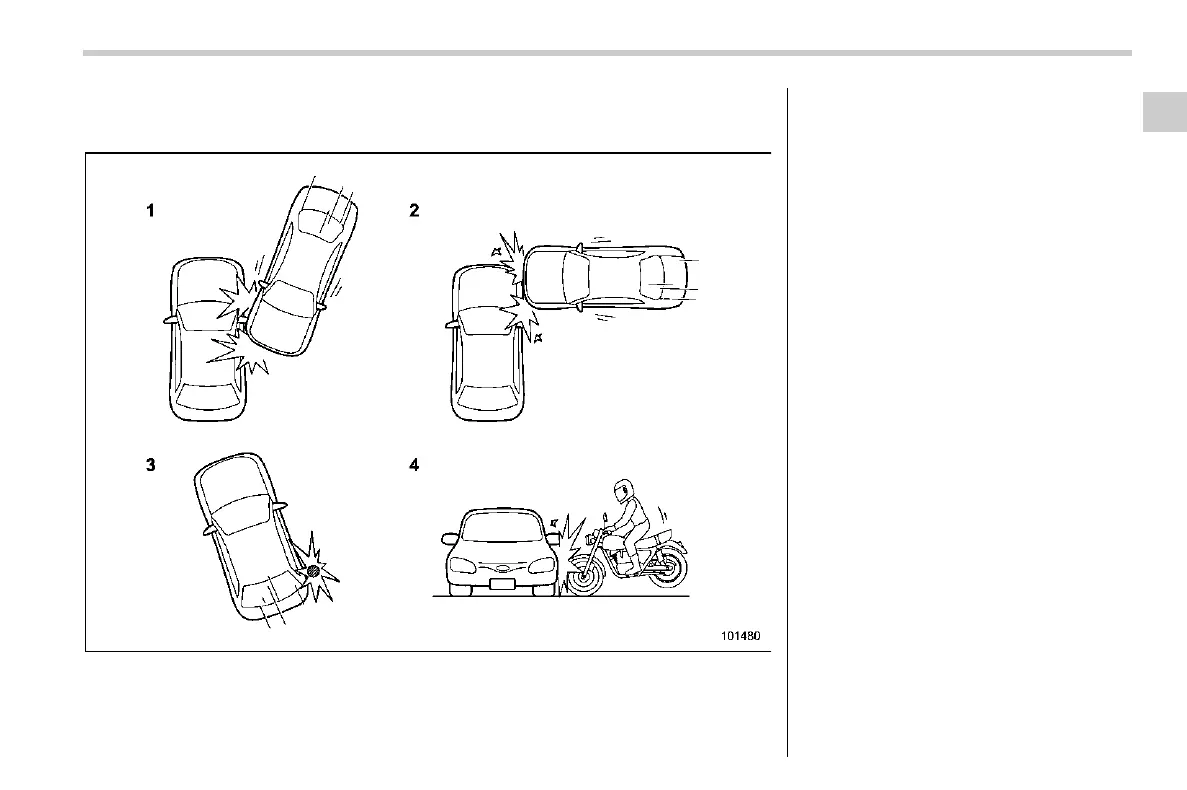 1

2

3

4

101480