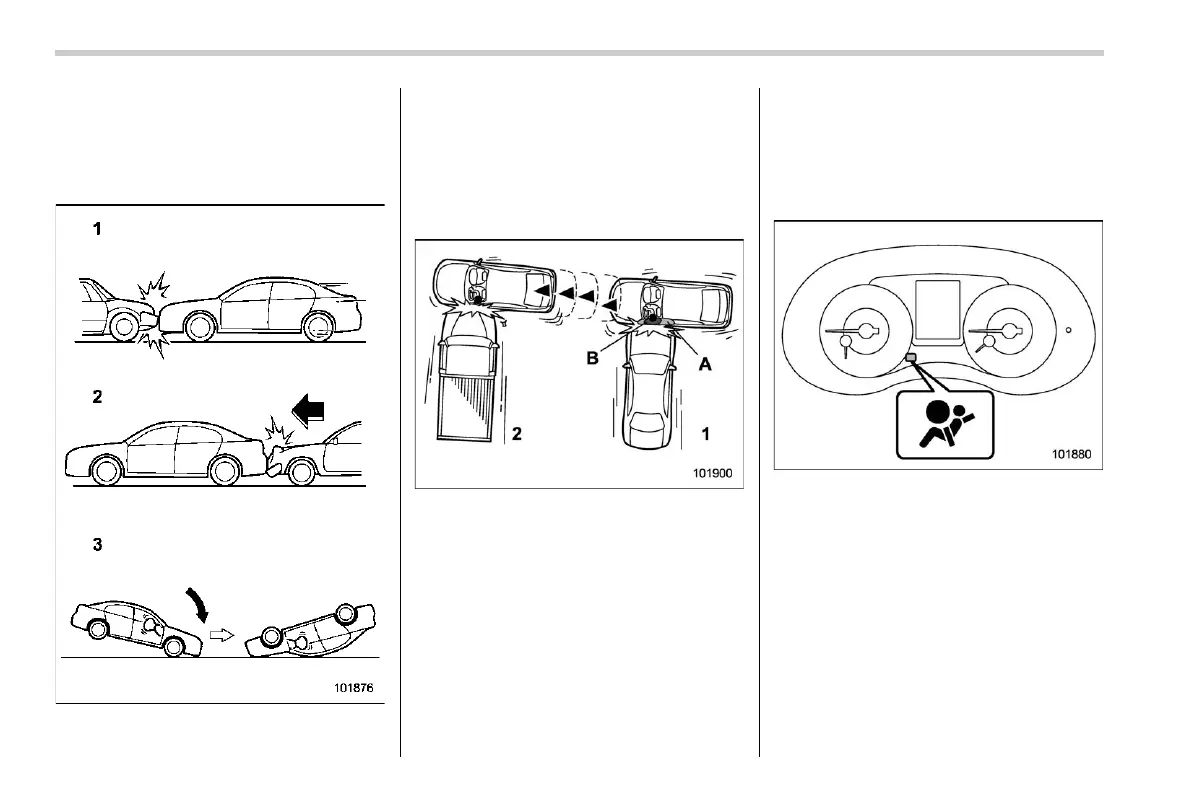 1

2

3

101876

B

A

2

1

101900

101880