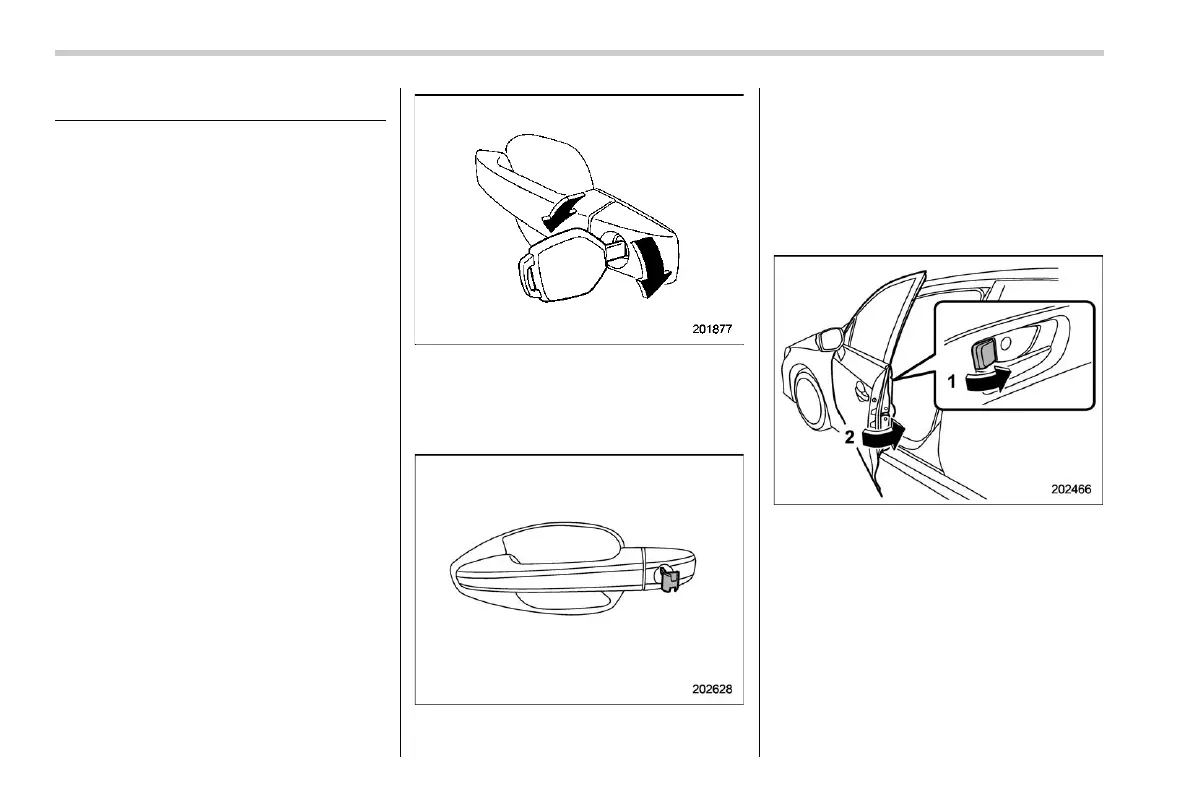 201877

202628

1

2

202466