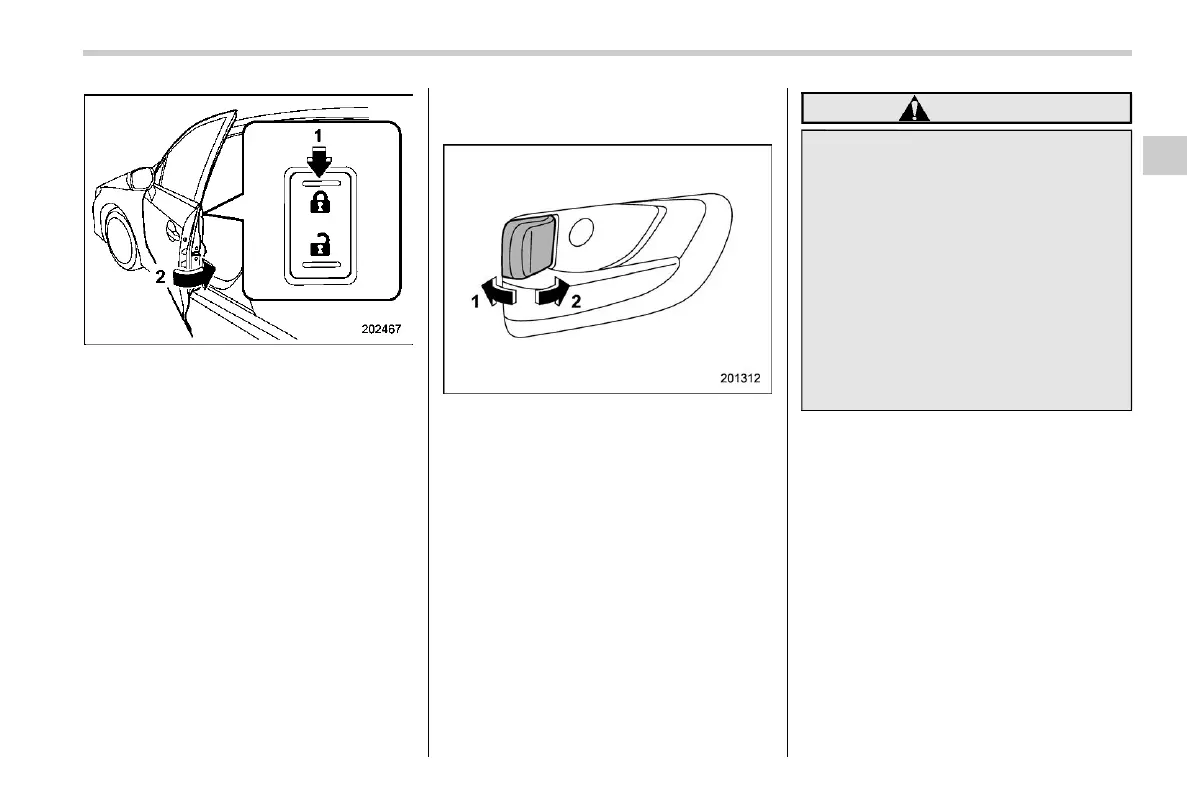 1

2

202467

1

2

201312