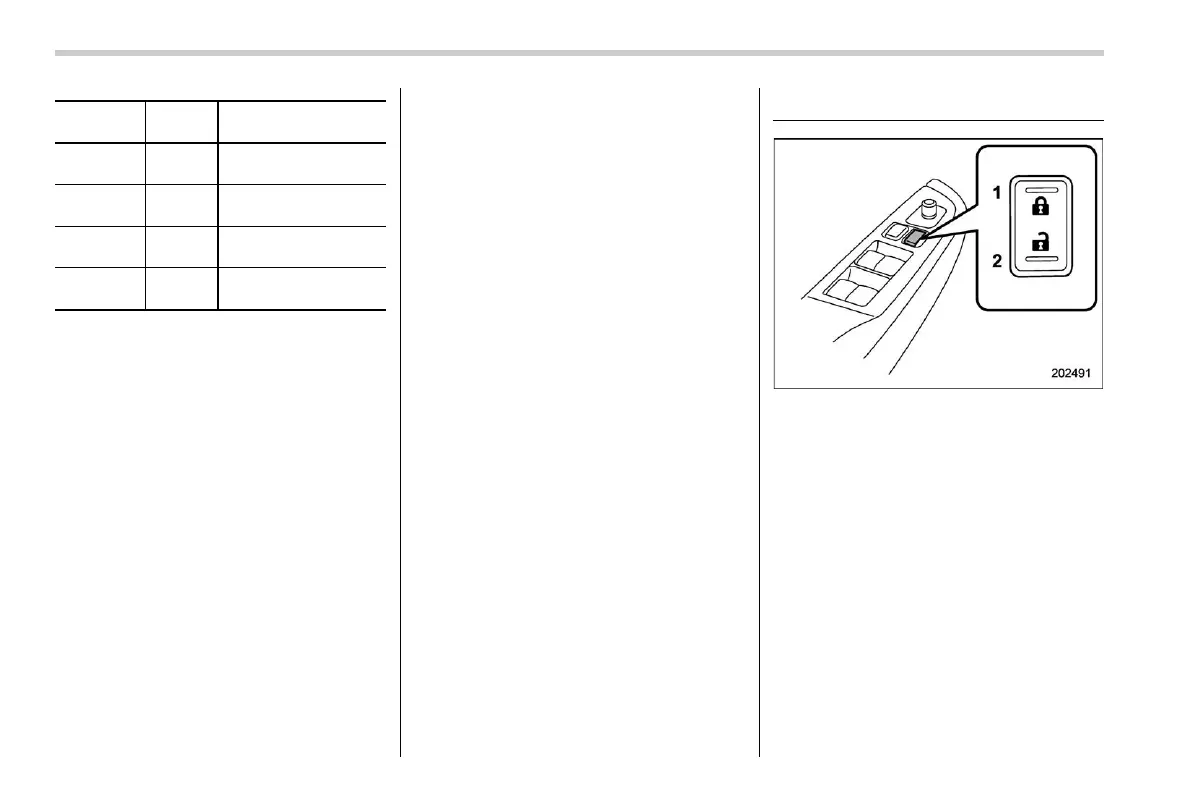 1
2
202491