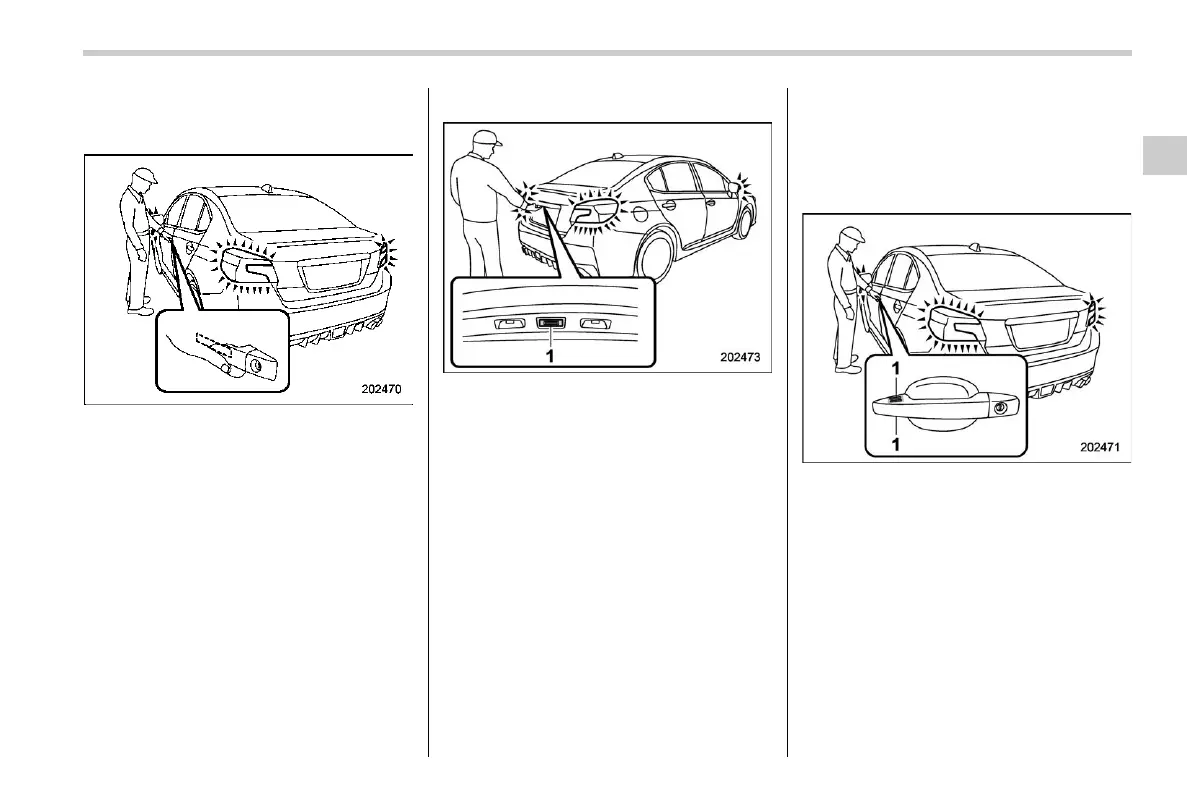 202470

1

202473

1

1

202471