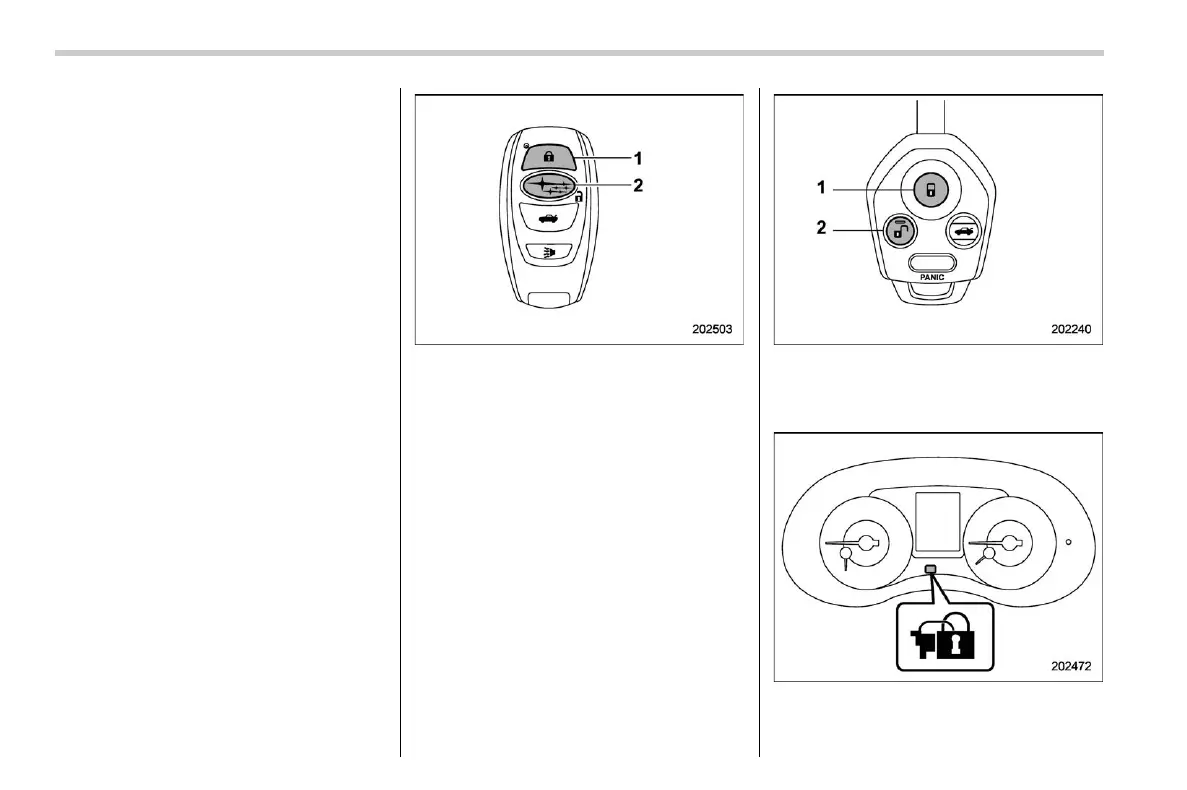 1
2
202503

1
2
PANIC
202240

202472