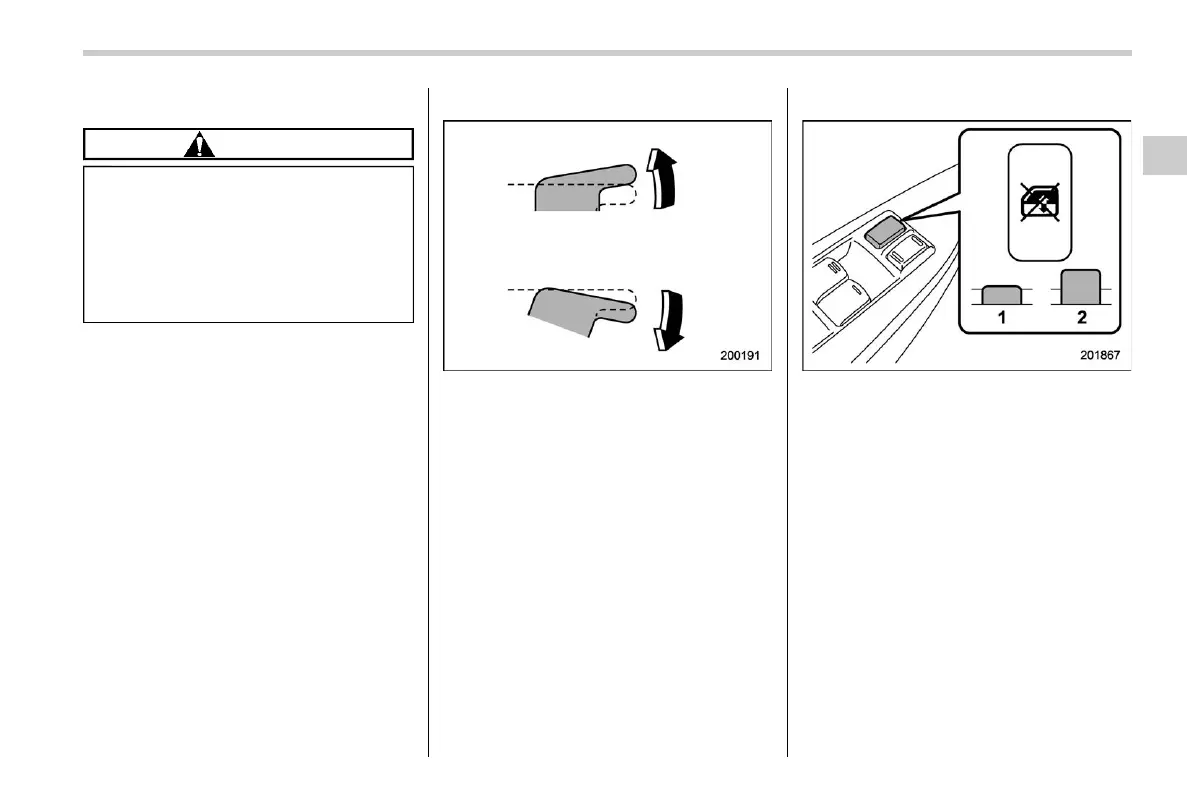 200191

1

2

201867