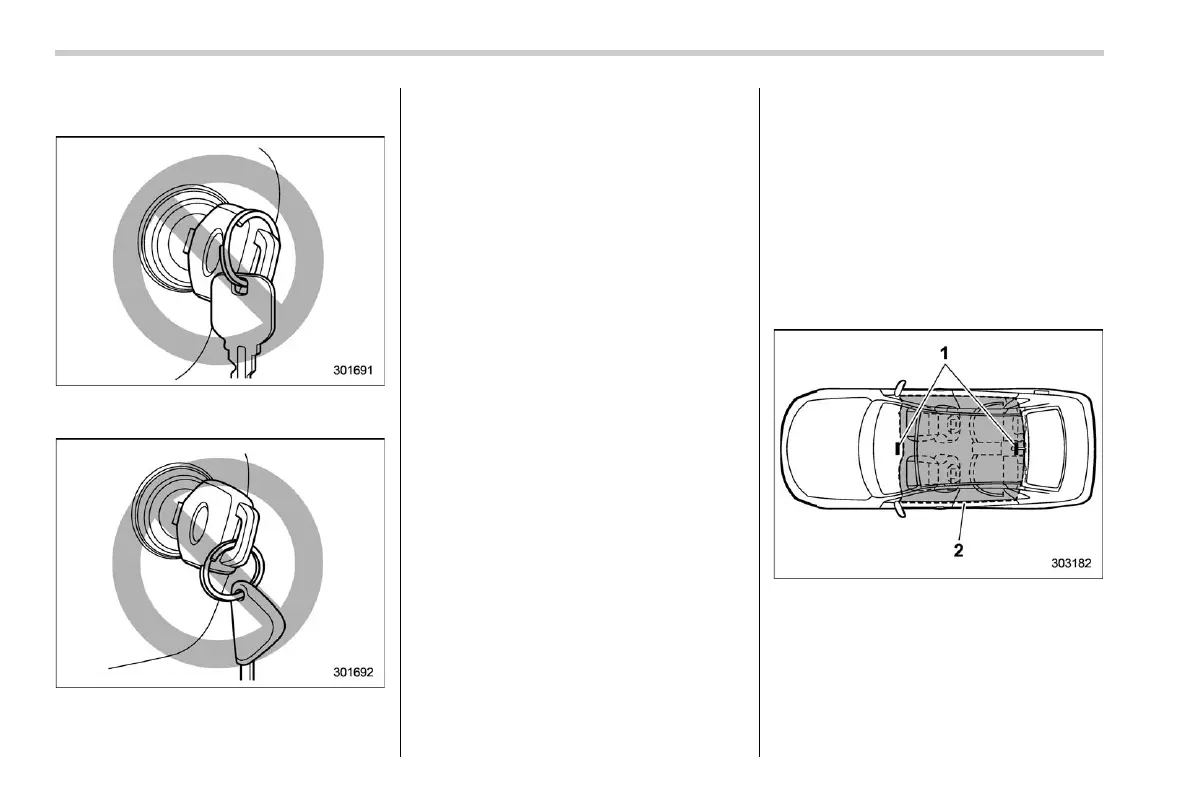 301691

301692

1

2

303182