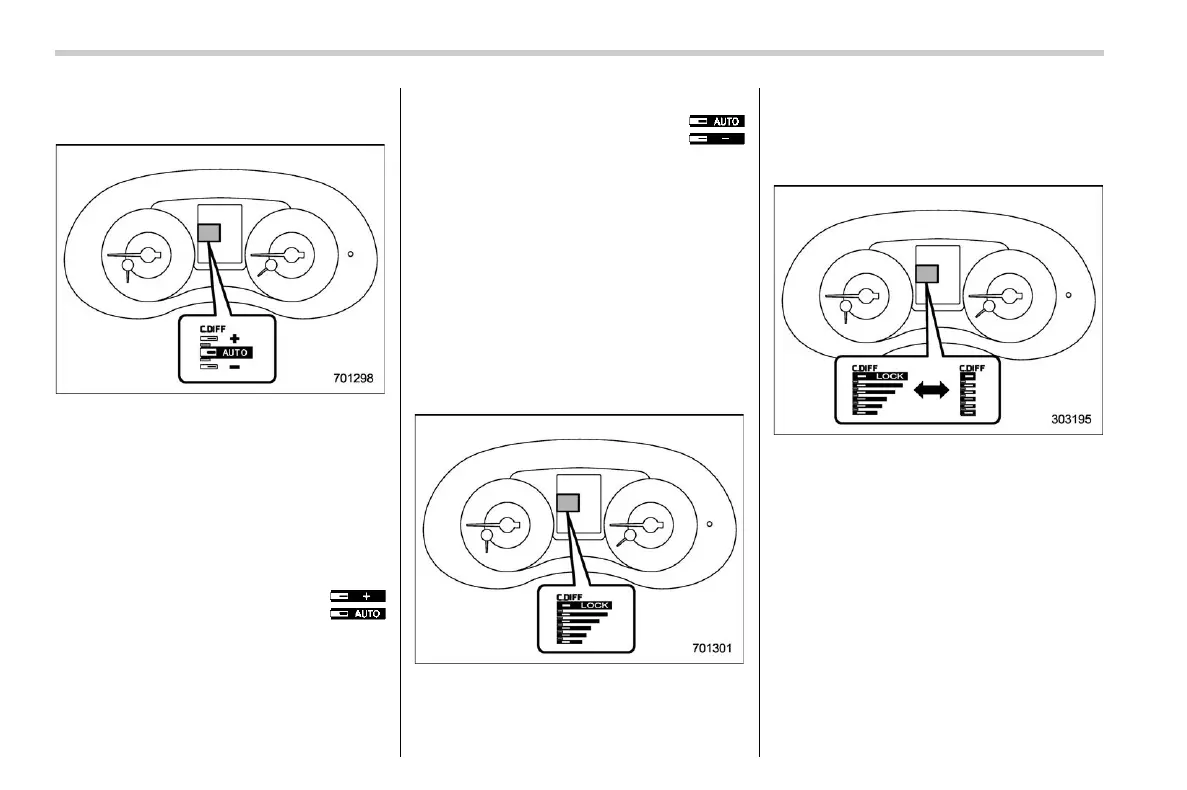 C.DIFF
+
AUTO
−
701298

+
AUTO

AUTO
−

C.DIFF
LOCK
701301

C.DIFF
LOCK
C.DIFF
303195