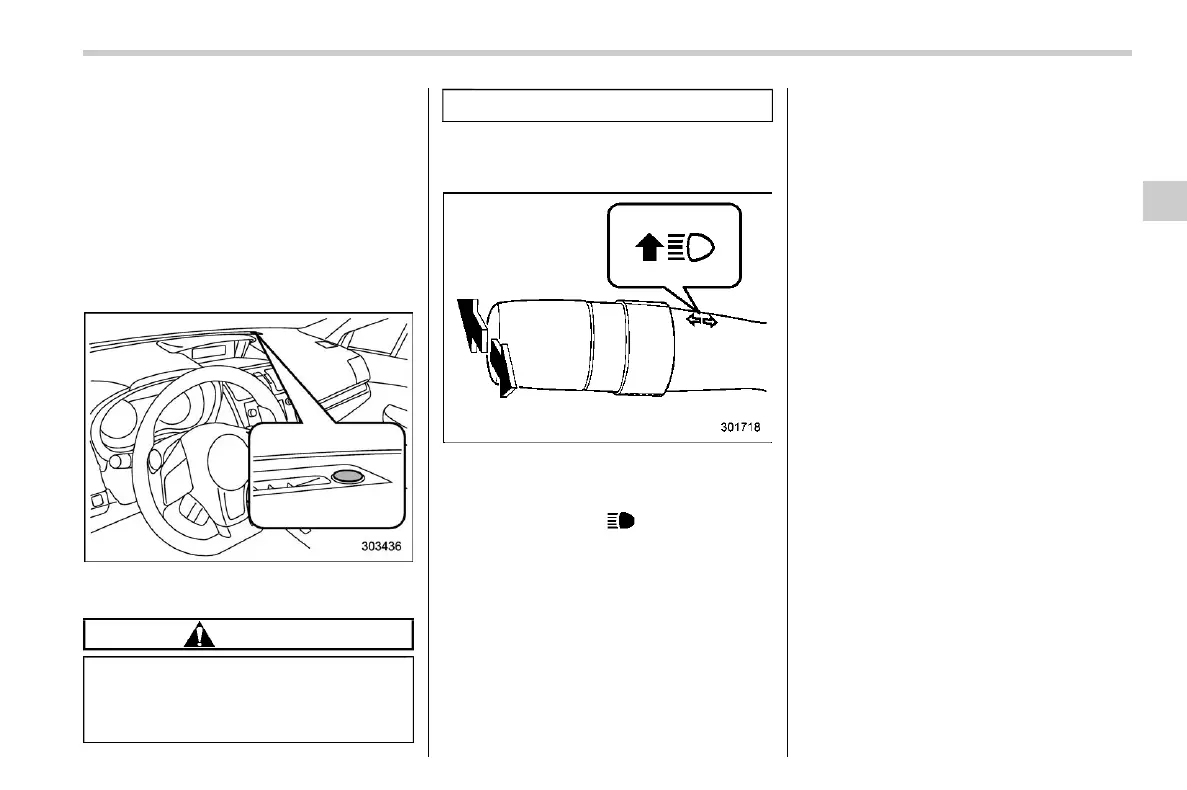 303436

301718