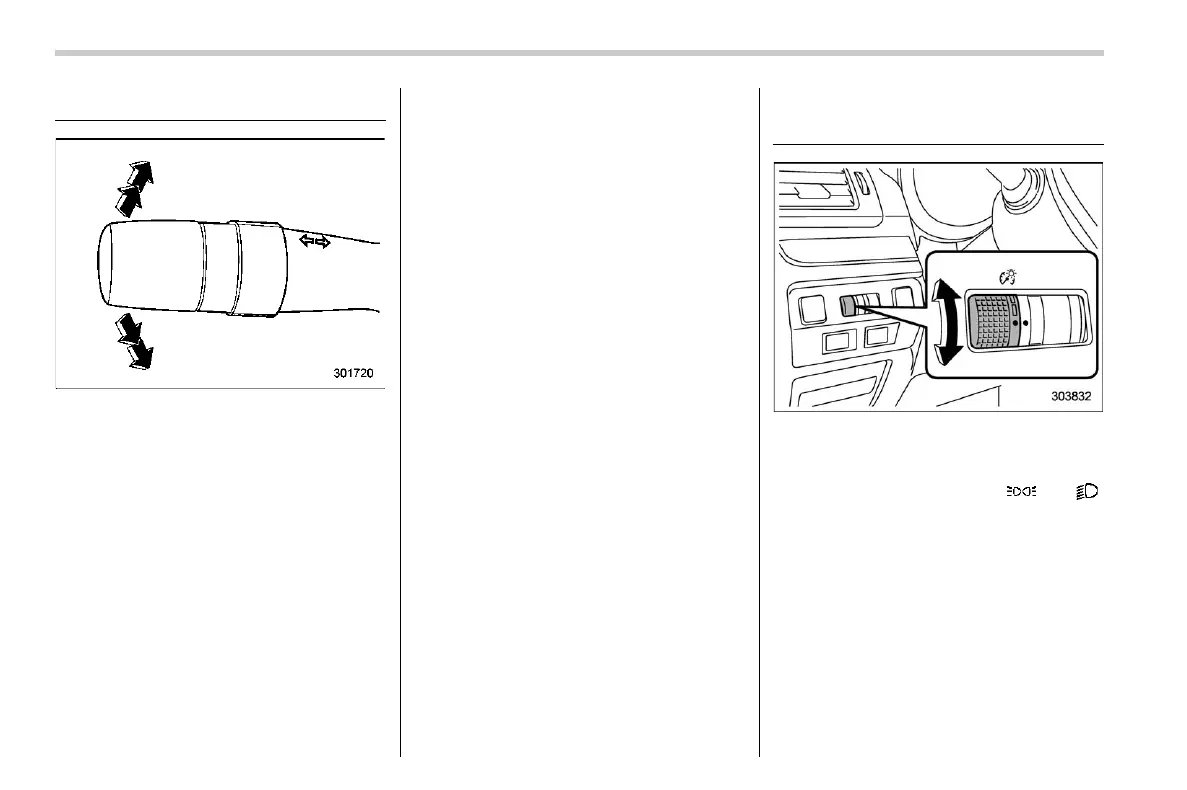 301720

303832