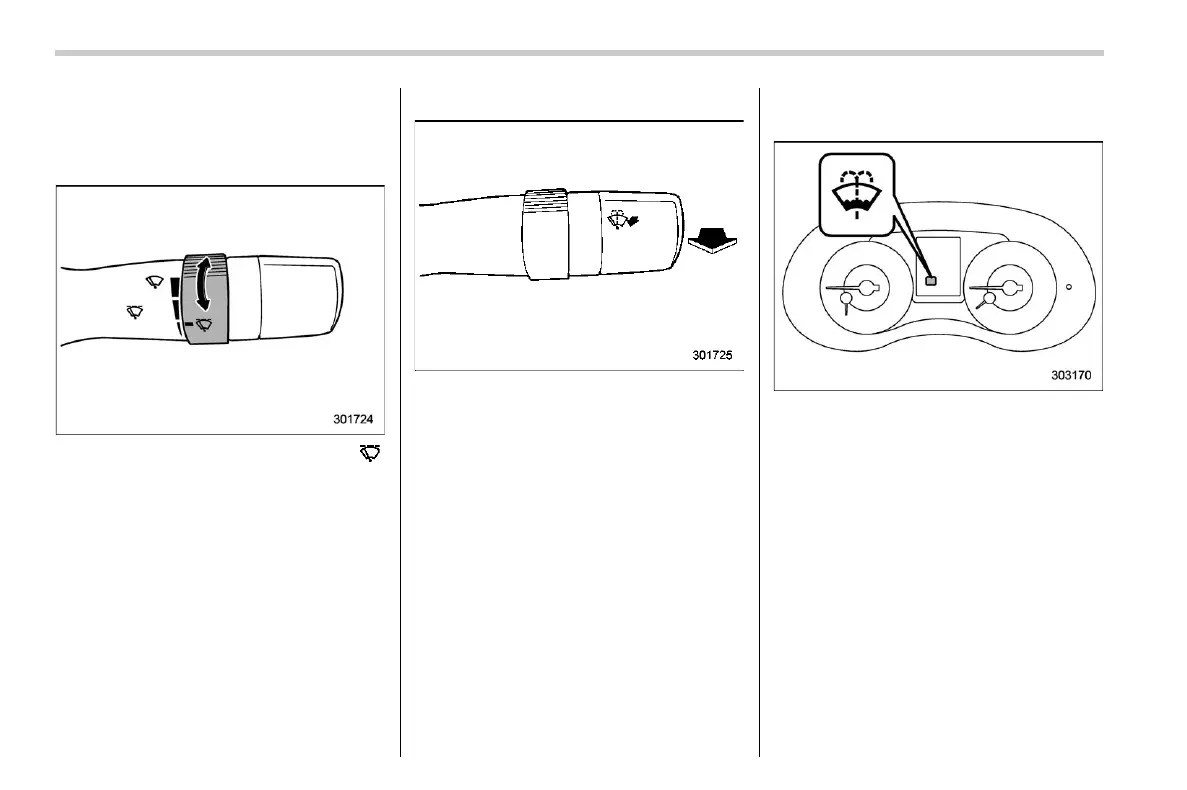 301724

301725

303170