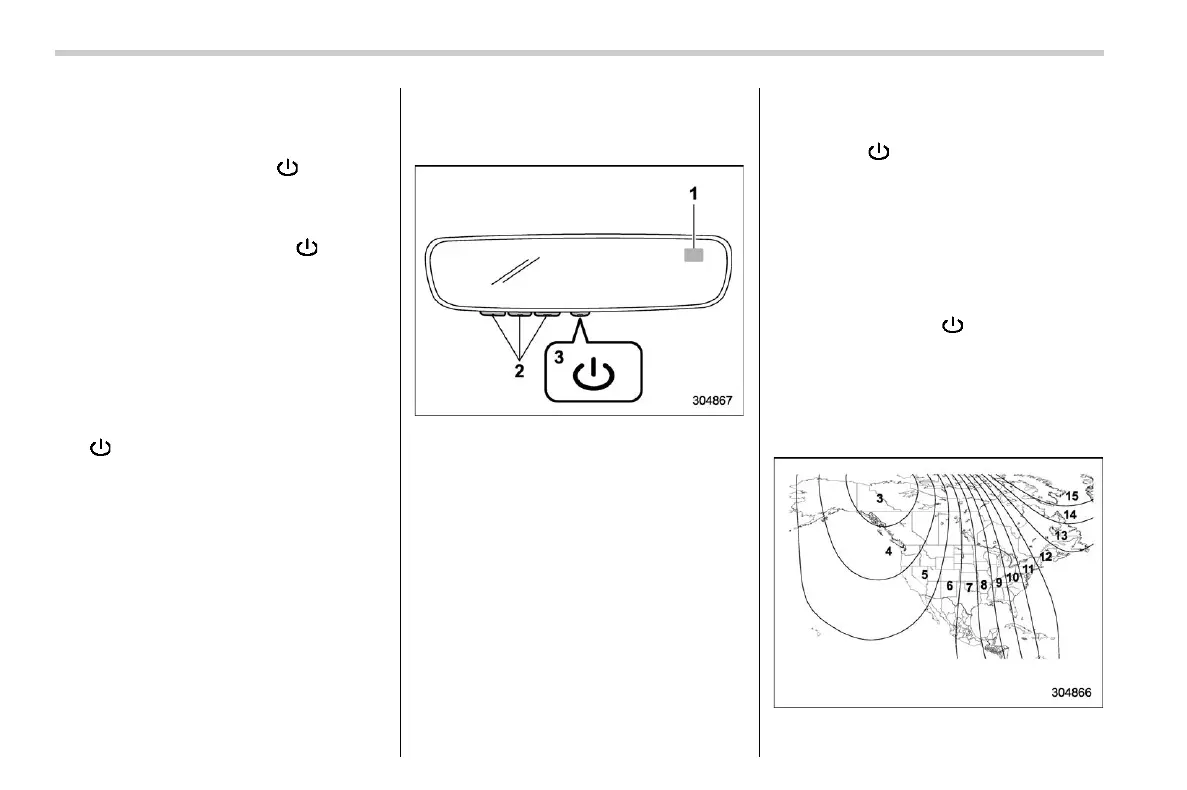 1

2

3

304867

3

4

5

6

7

8

9

10

11

12

13

14

15

304866