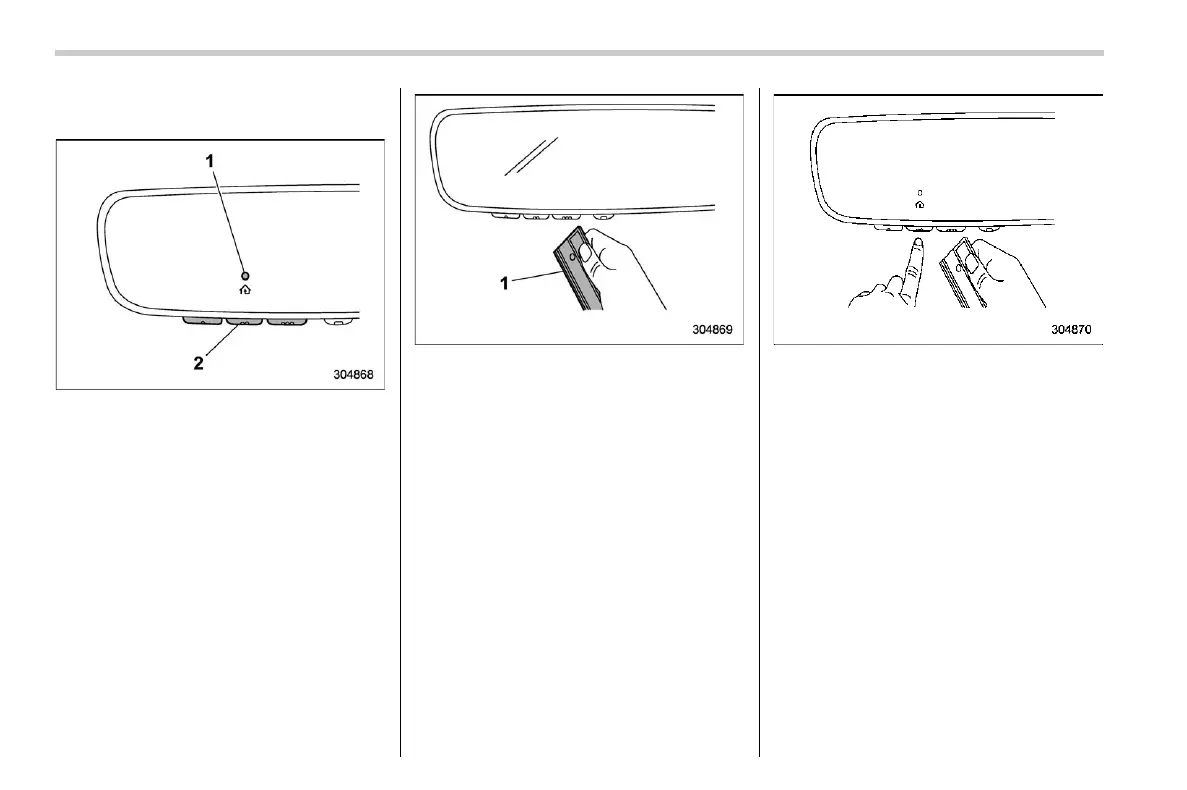 1

2

304868

1

304869

304870