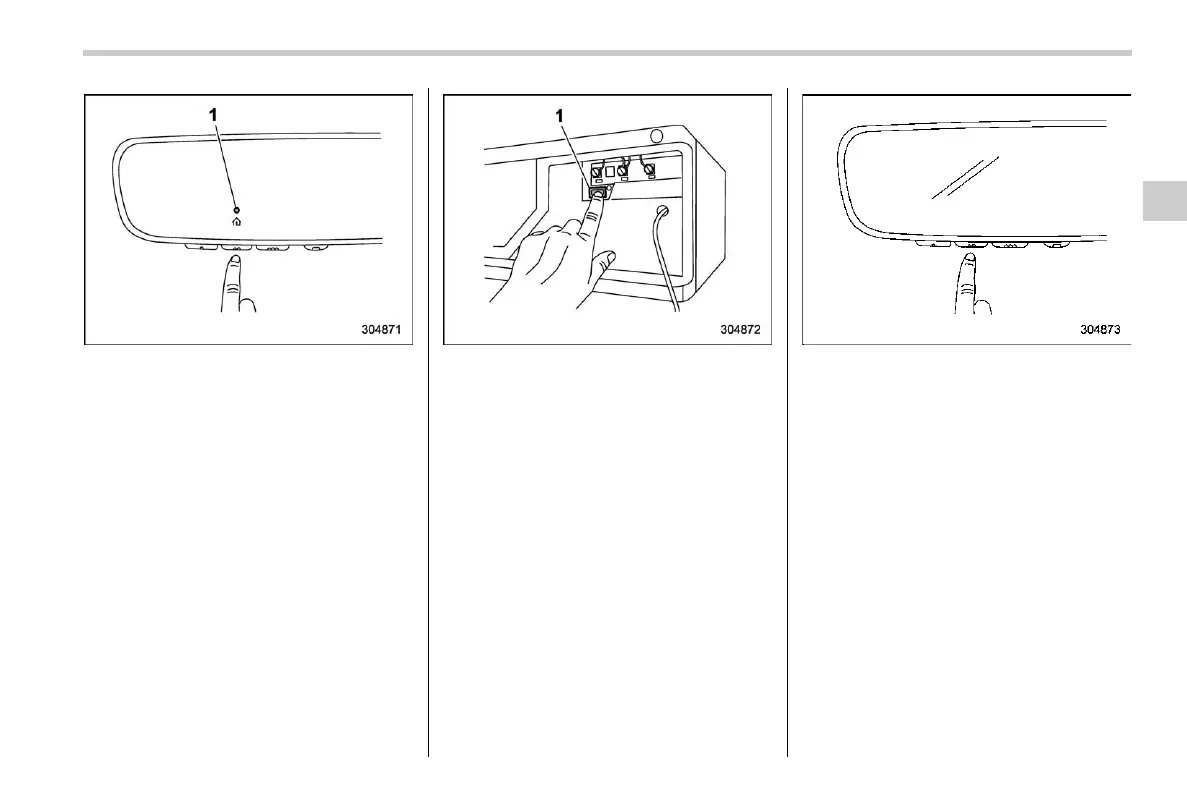 1

304871

1

304872

304873