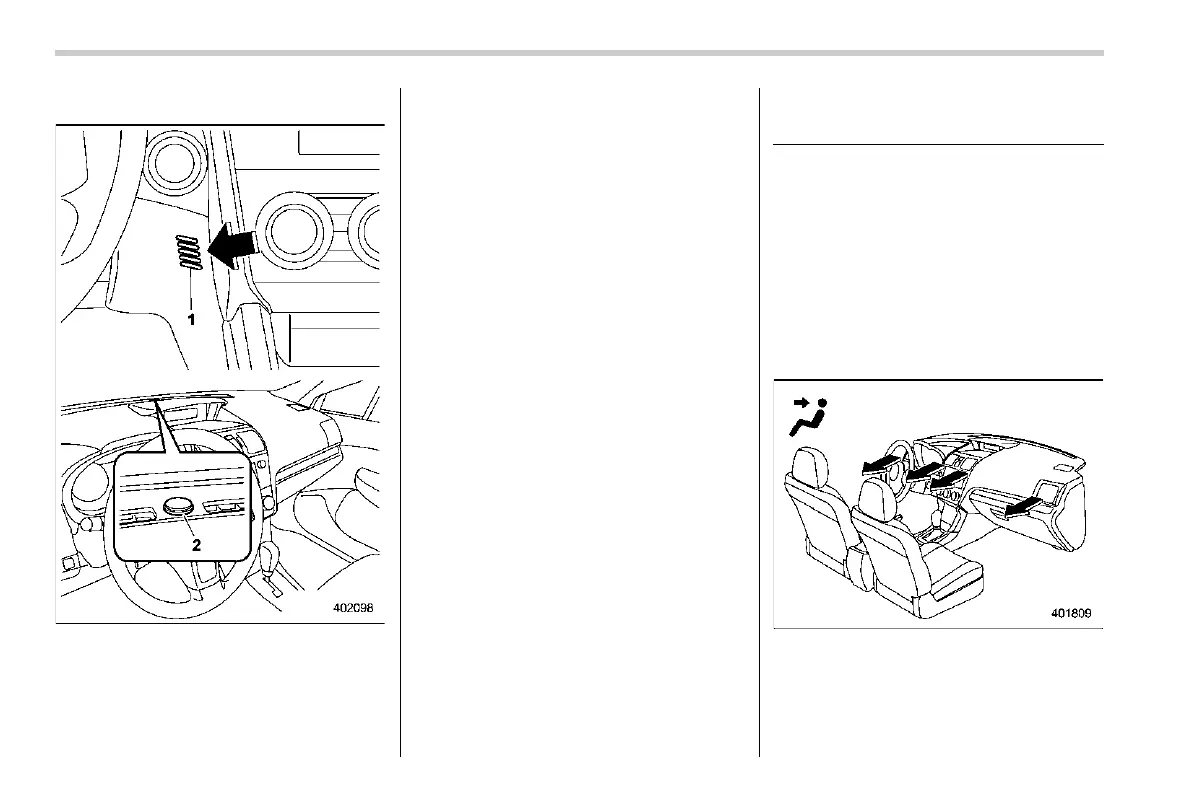 1

2

402098

401809