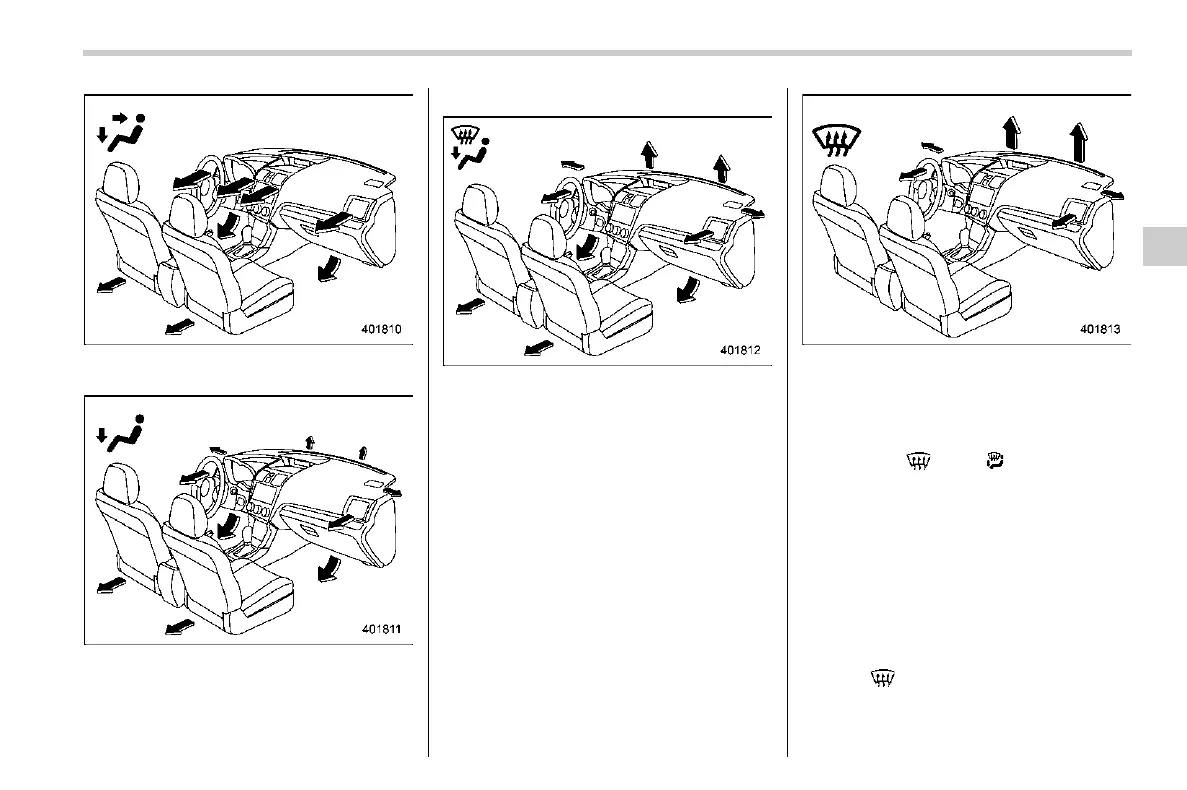 401810

401811

401812

401813