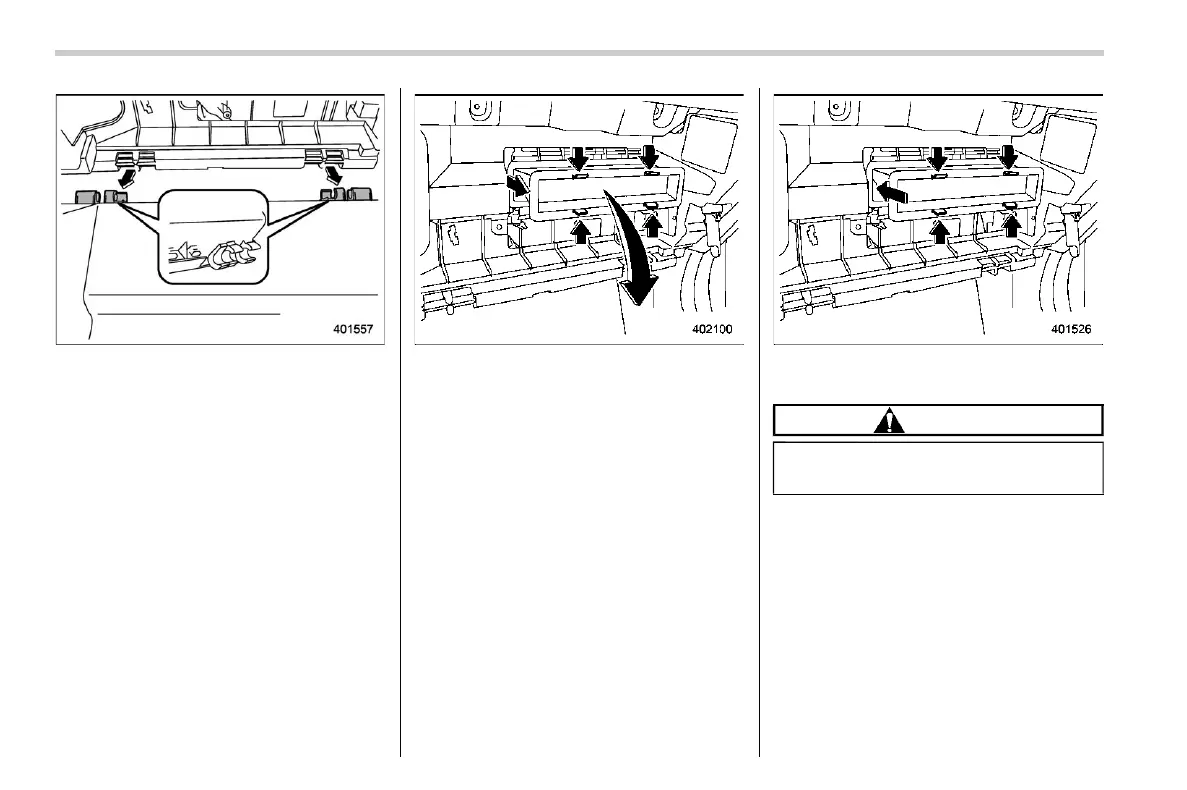 401557

402100

401526