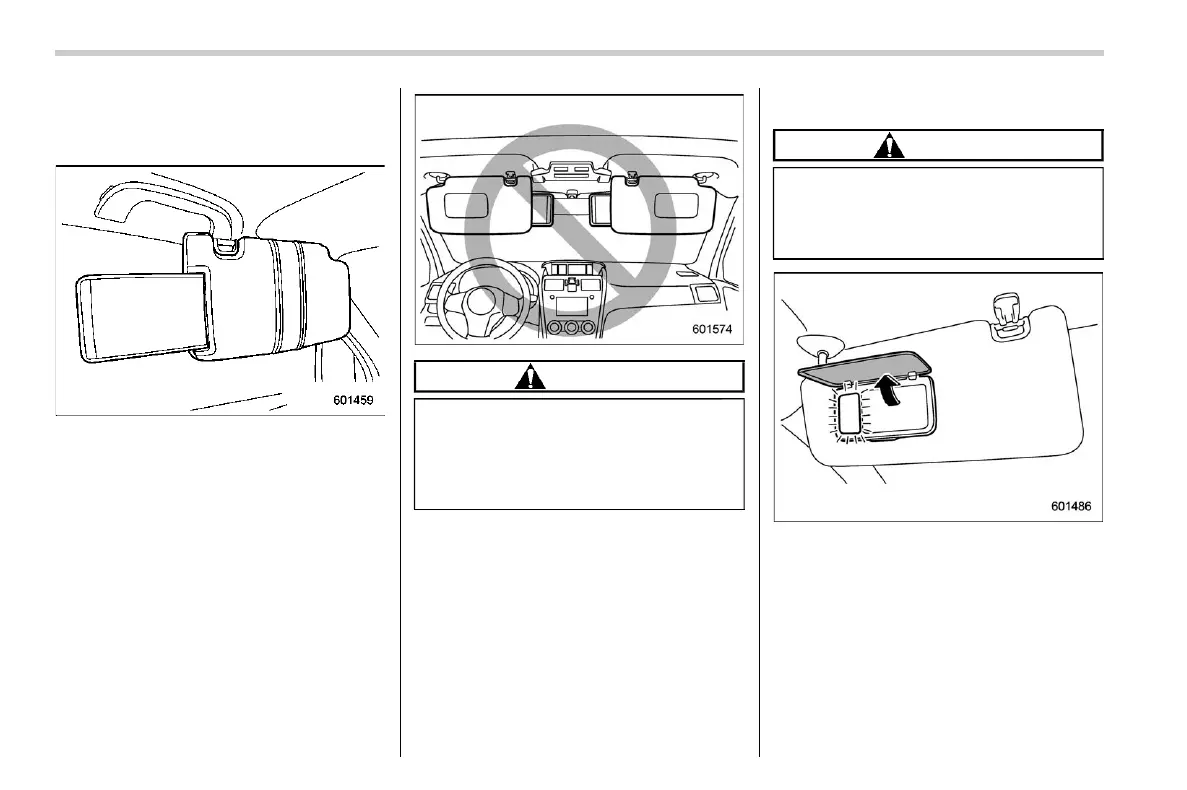 601459

601574

601486