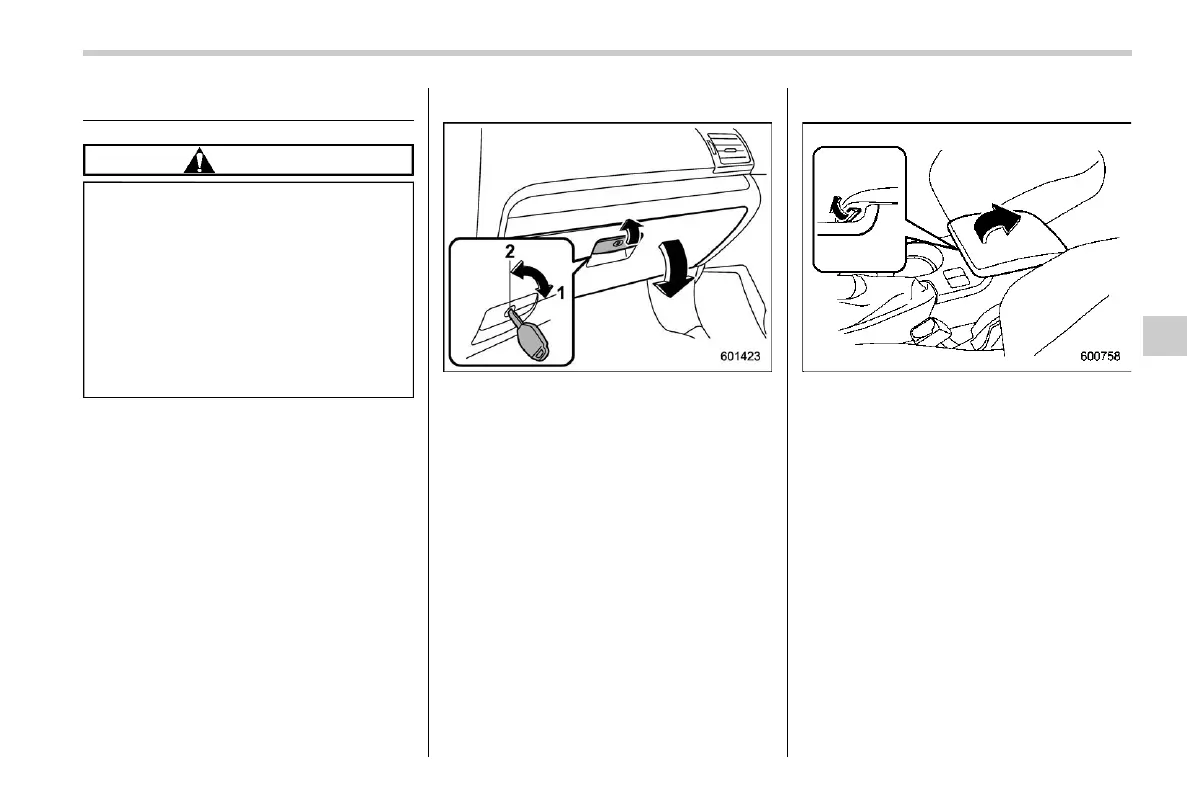 2

1

601423

600758