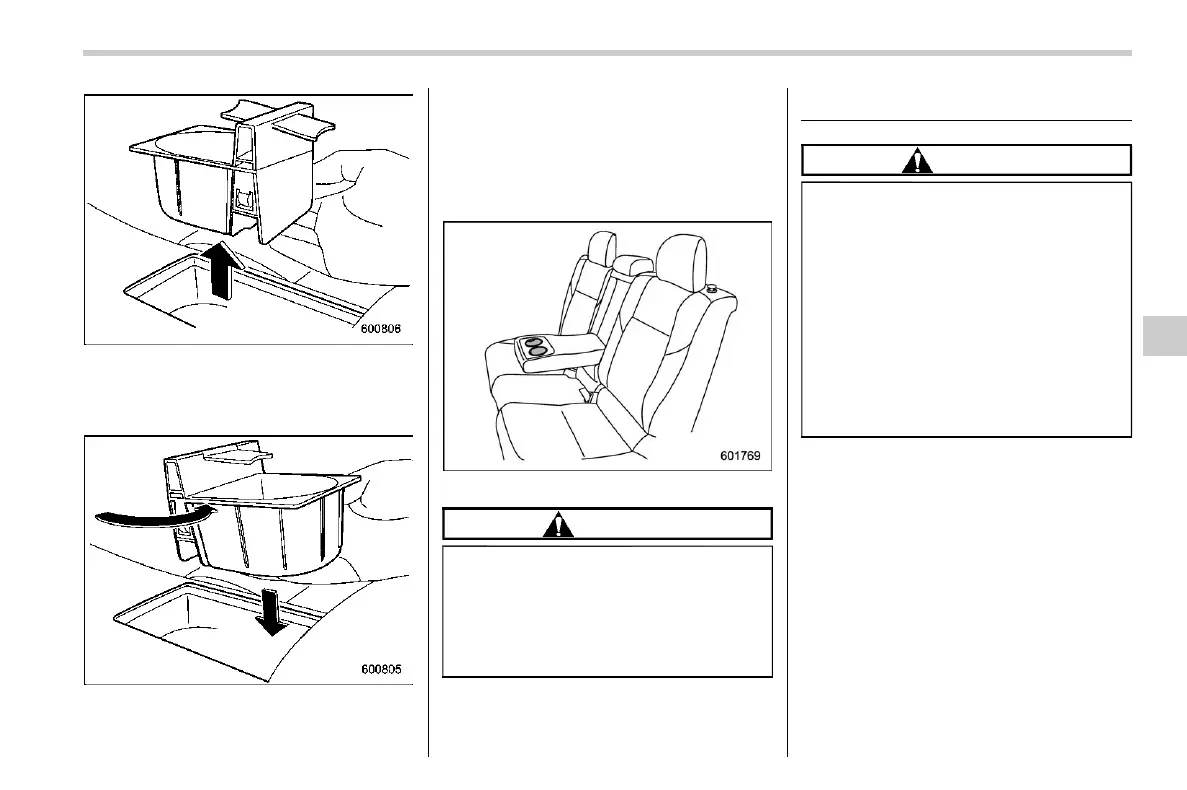 600806

600805

601769