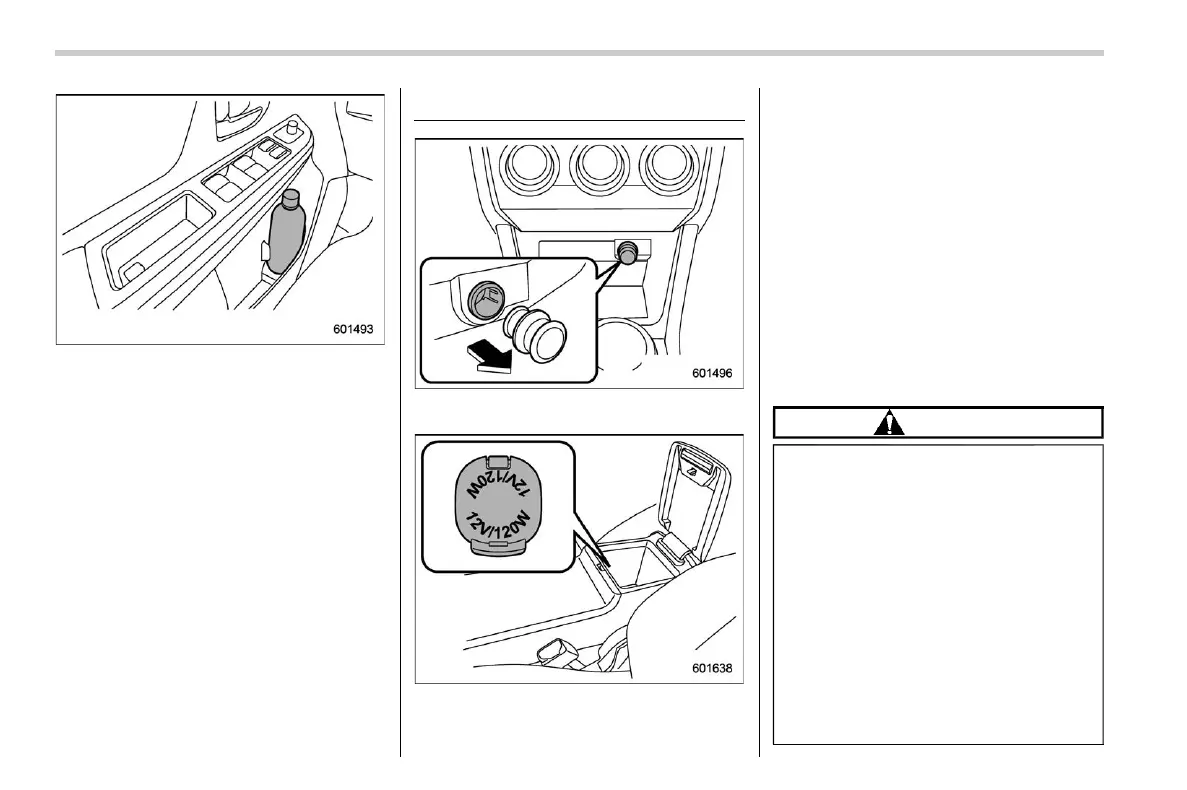 601493

601496

12V/120W

12V/120W

601638