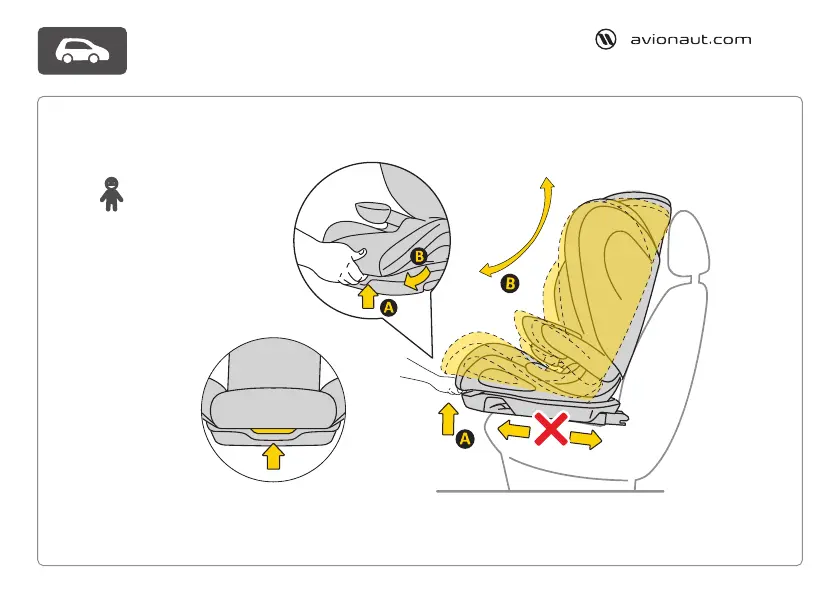 avionaut.com

B

A

B

A