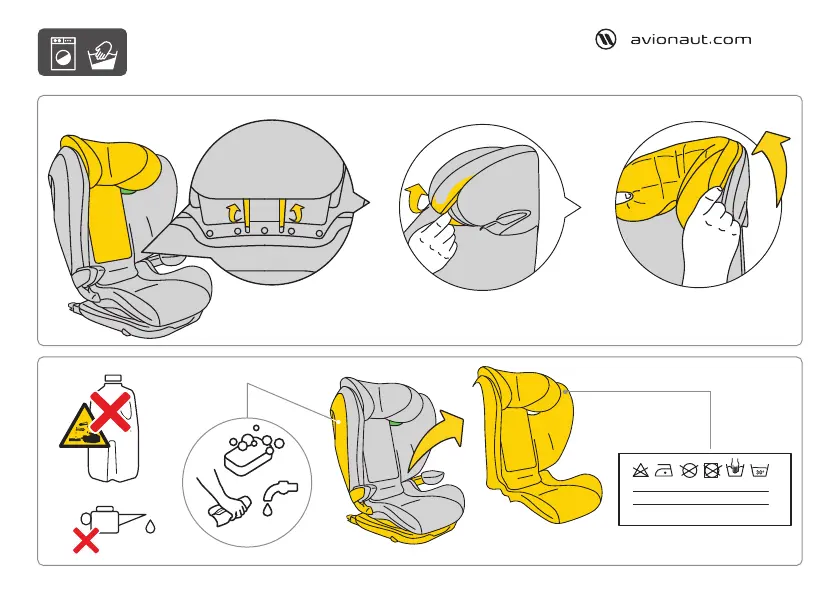 avionaut.com

30°