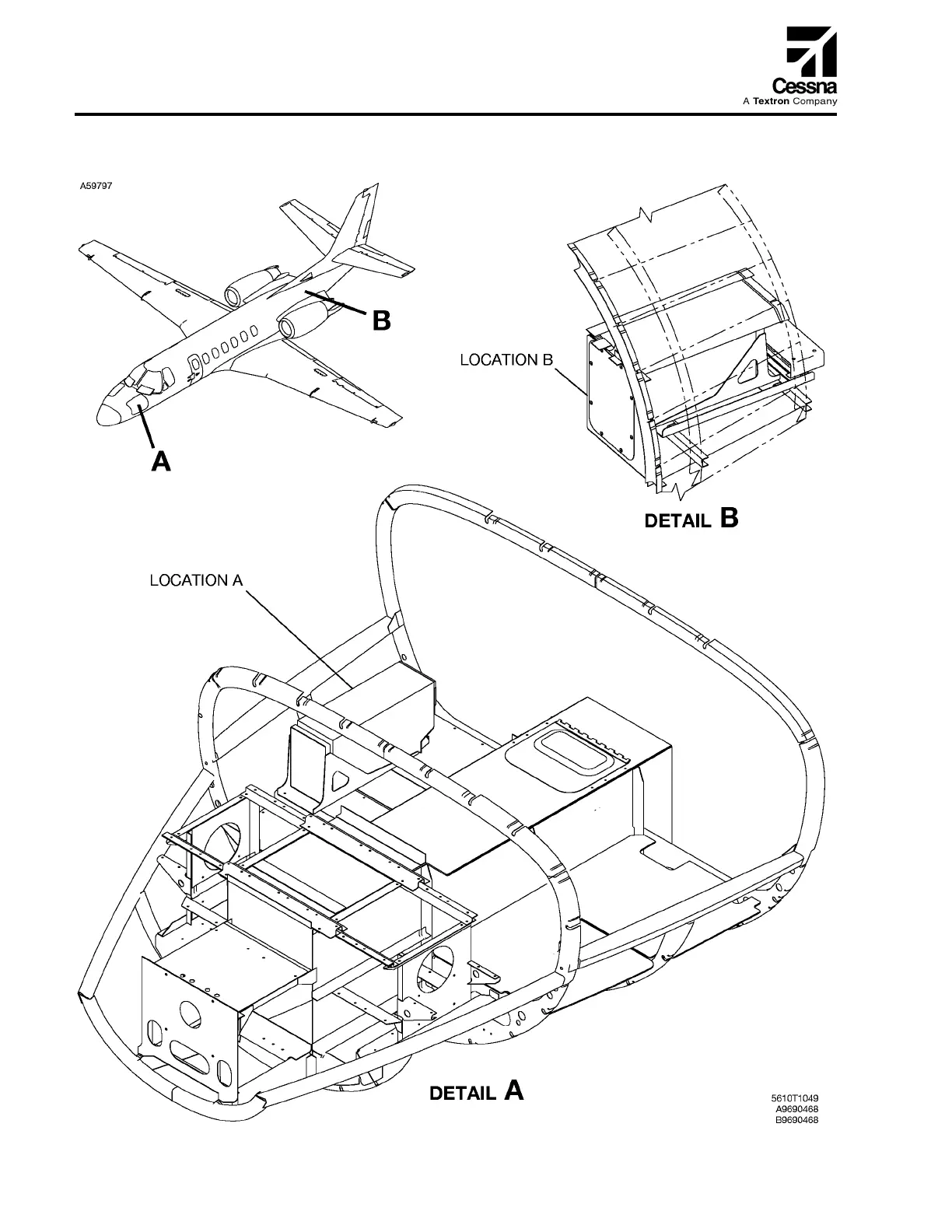 Cessna
A Textron Company

A59797

B

A

LOCATION B

DETAIL B

LOCATION A

DETAIL A

5610T1049
A9690468
B9690468