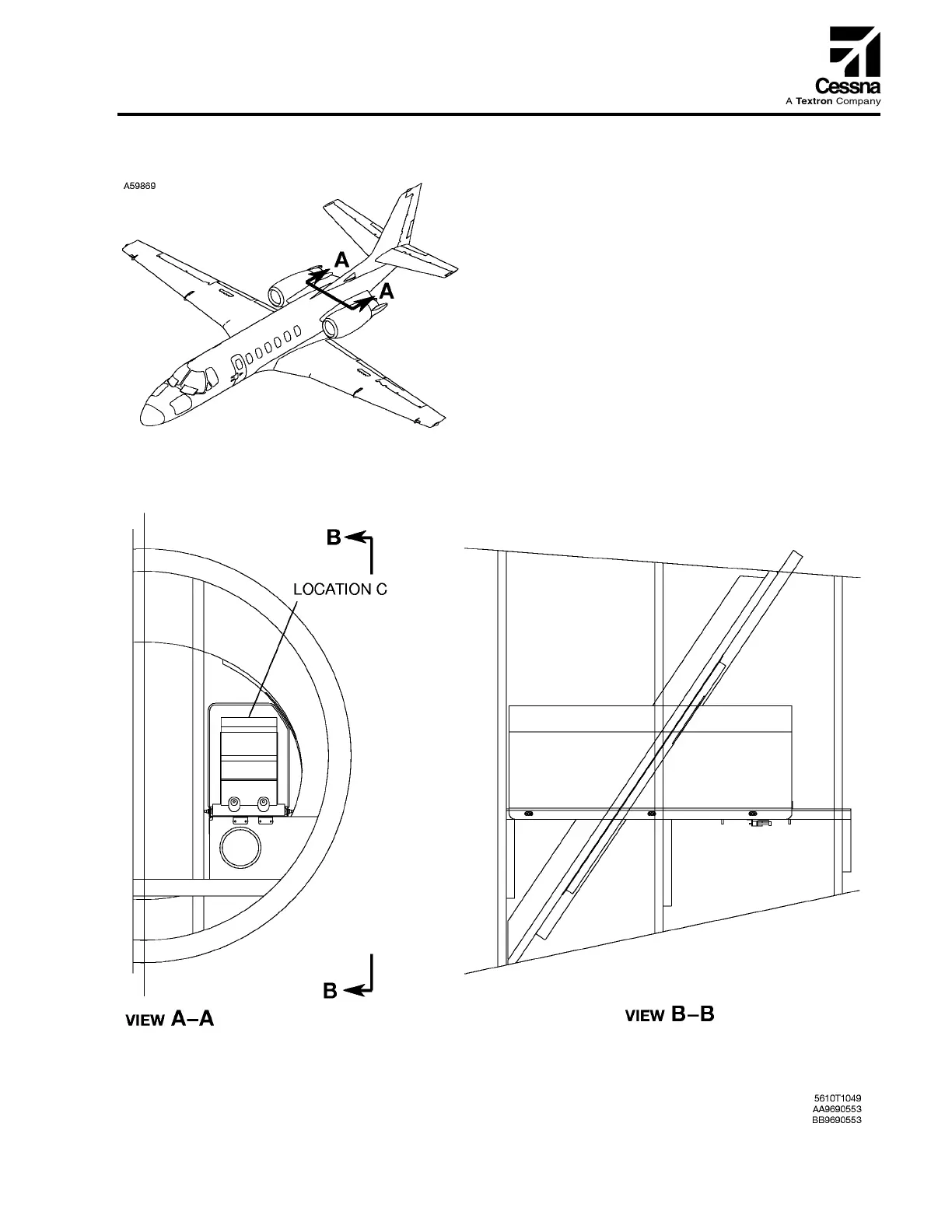 Cessna
A Textron Company

A59869

A
A

B
LOCATION C
B

VIEW A–A

VIEW B–B

5610T1049
AA9690553
BB9690553