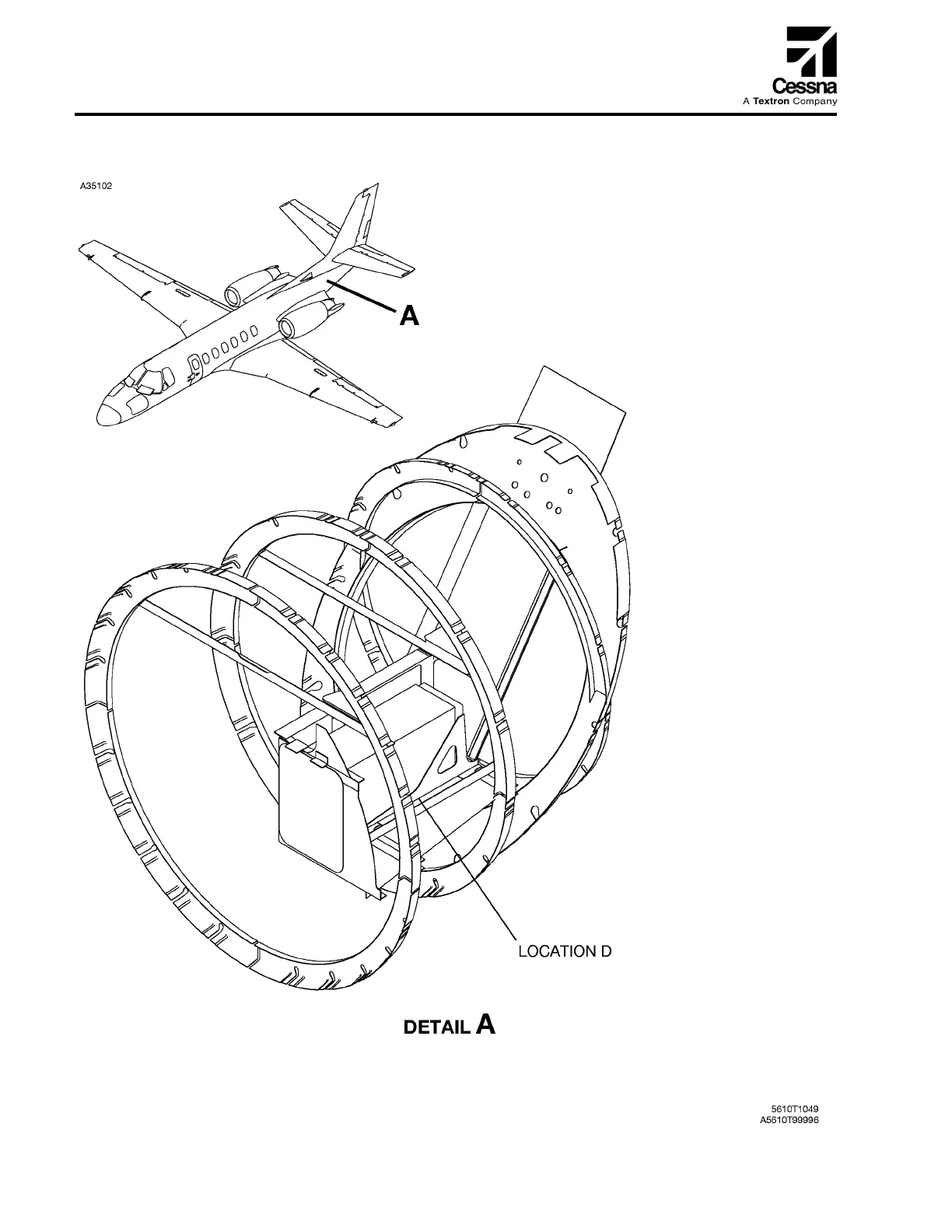 Cessna
A Textron Company

A35102

A

LOCATION D

DETAIL A

5610T1049
A5610T99996