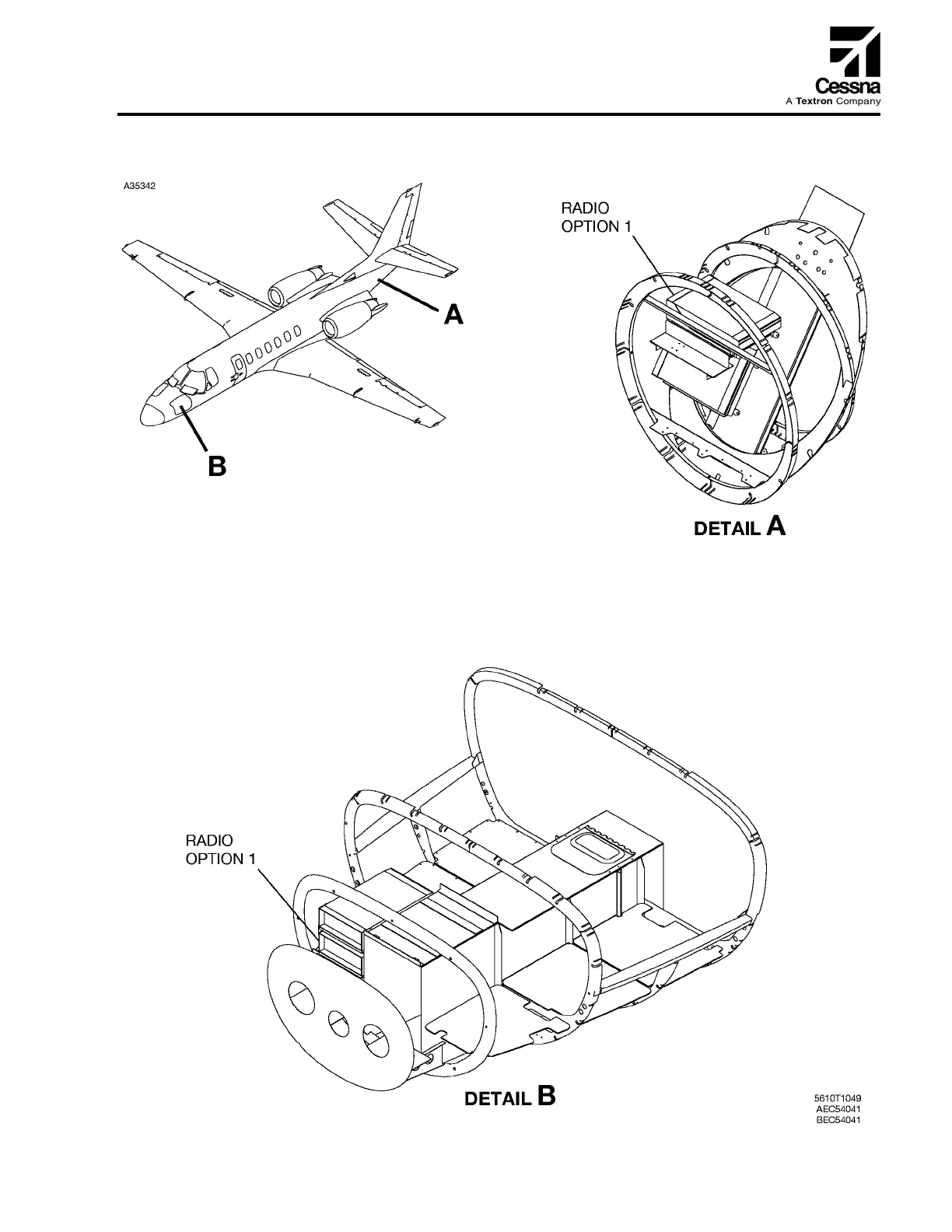 Cessna
A Textron Company

A35342

A

B

RADIO
OPTION 1

DETAIL A

RADIO
OPTION 1

DETAIL B

5610T1049
AEC54041
BEC54041