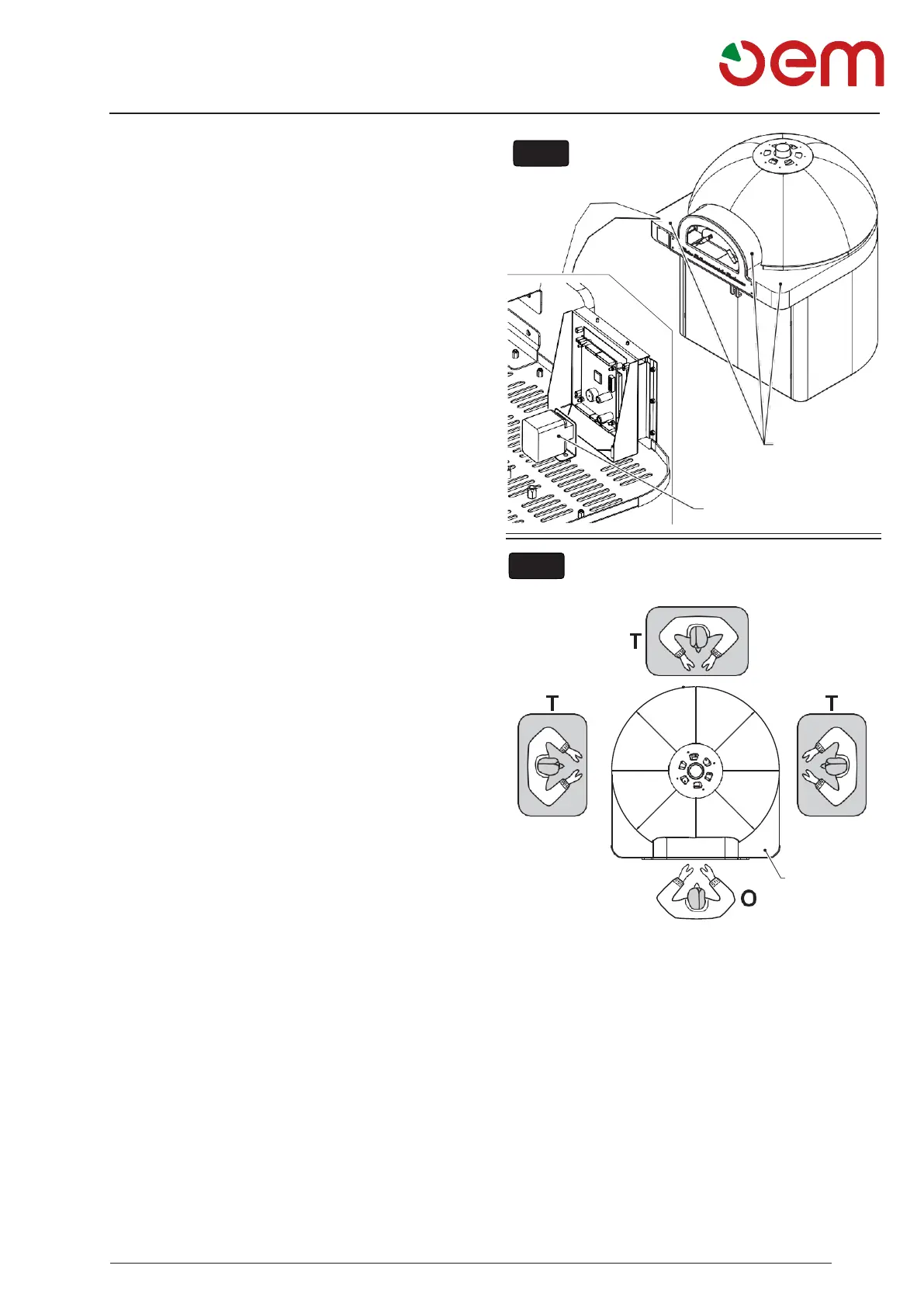 oem

T

T

T

O