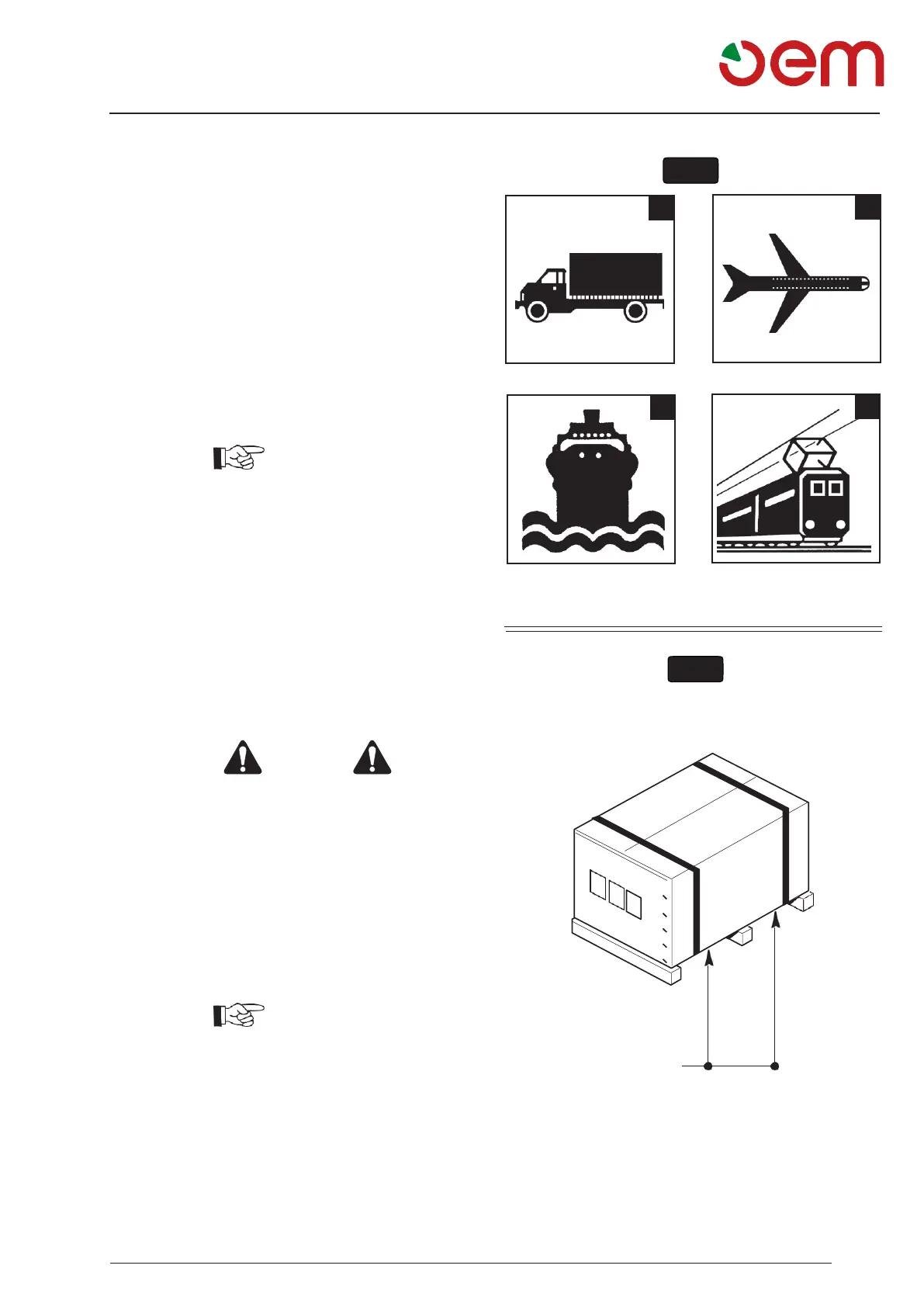 oem