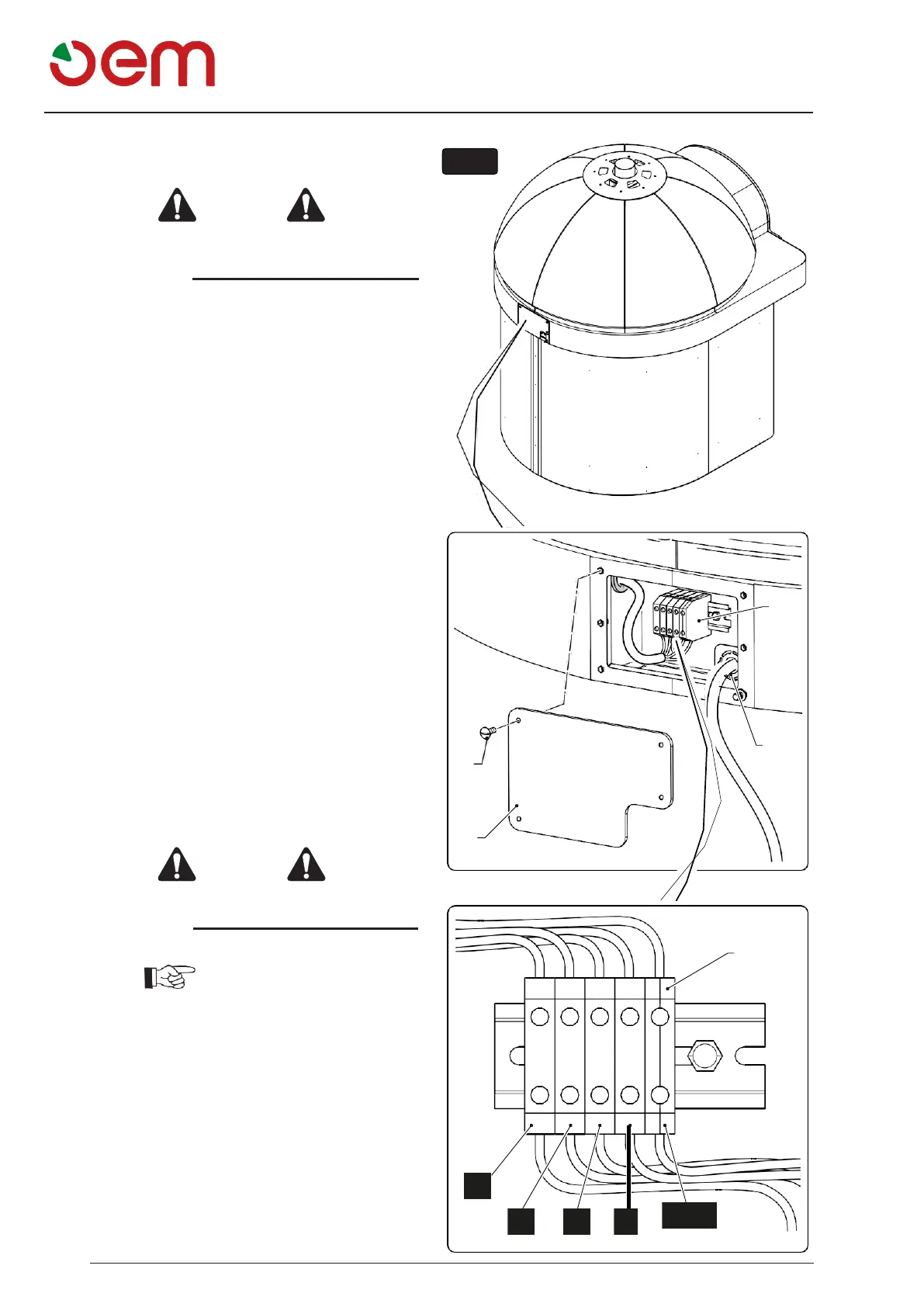 oem