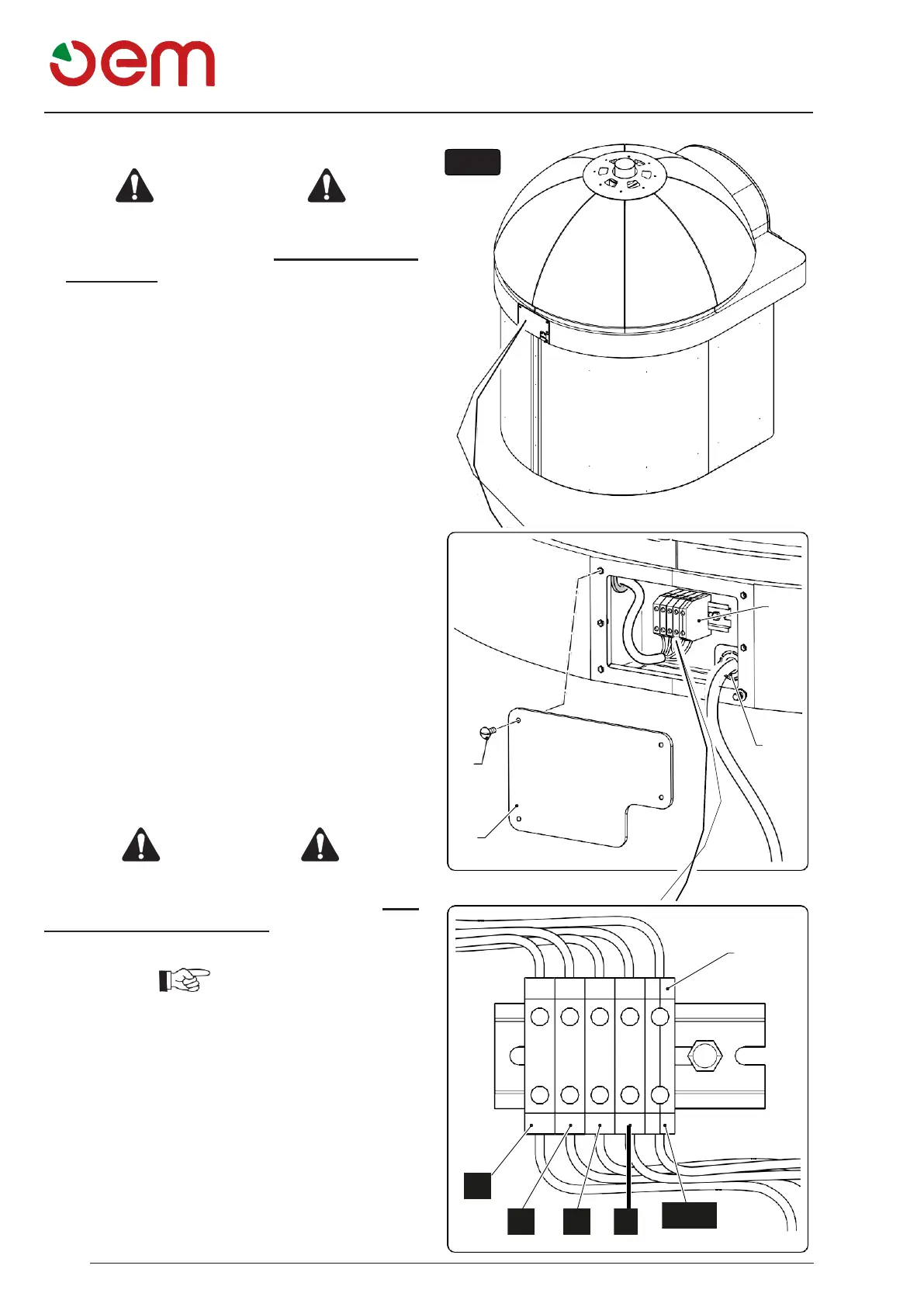 oem