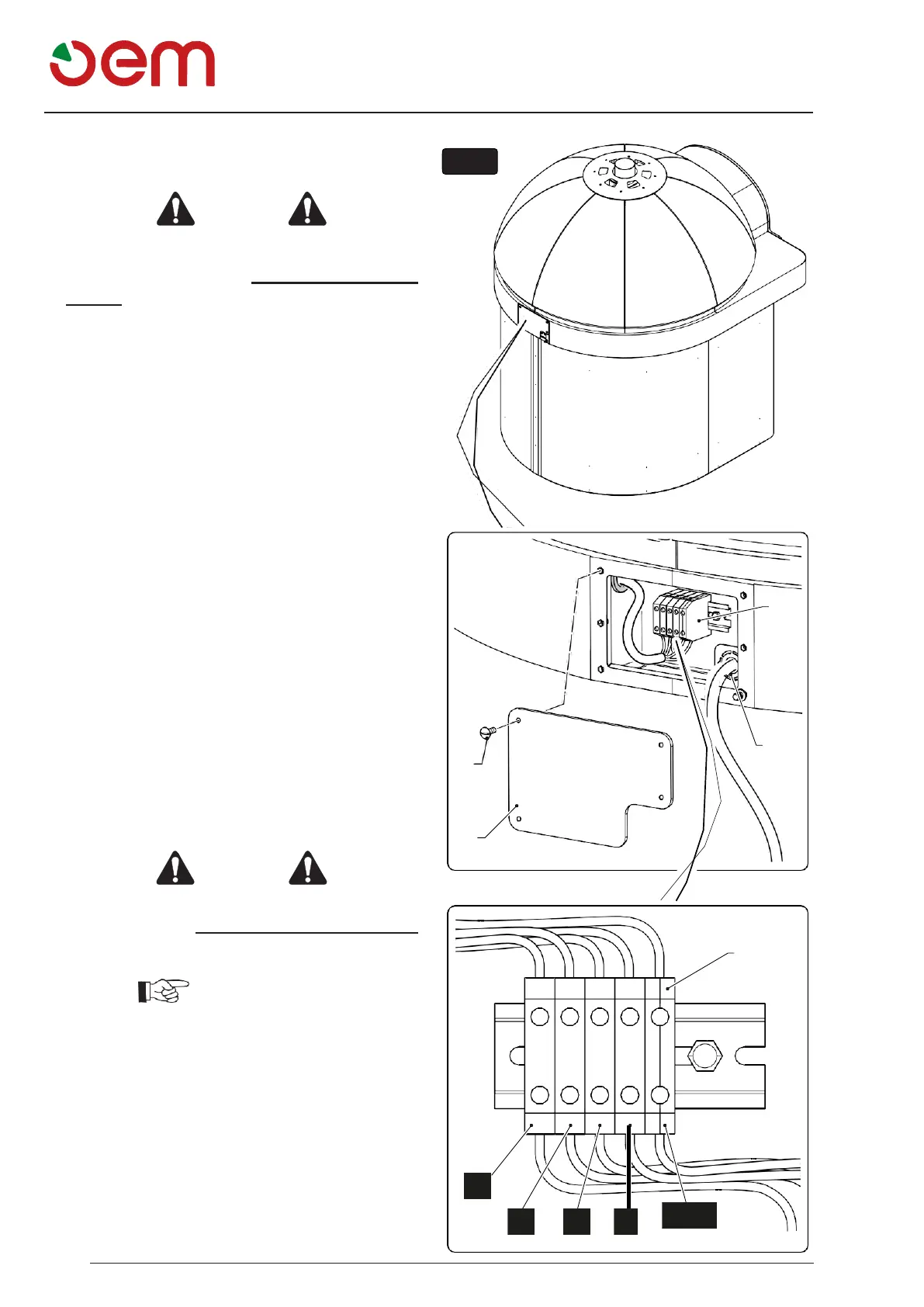 oem