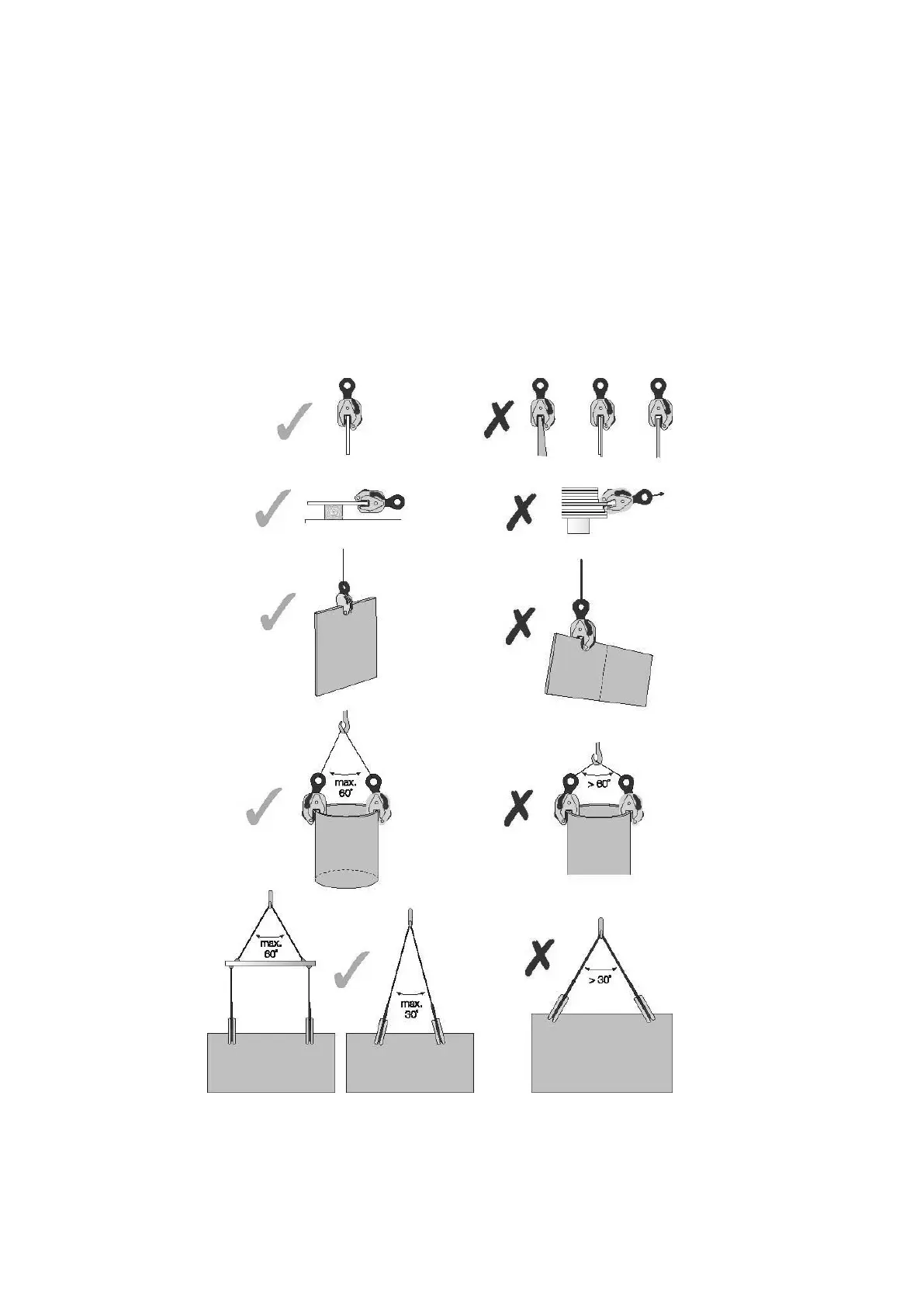 max. 60°

> 60°

max. 60°

max. 30°

> 30°