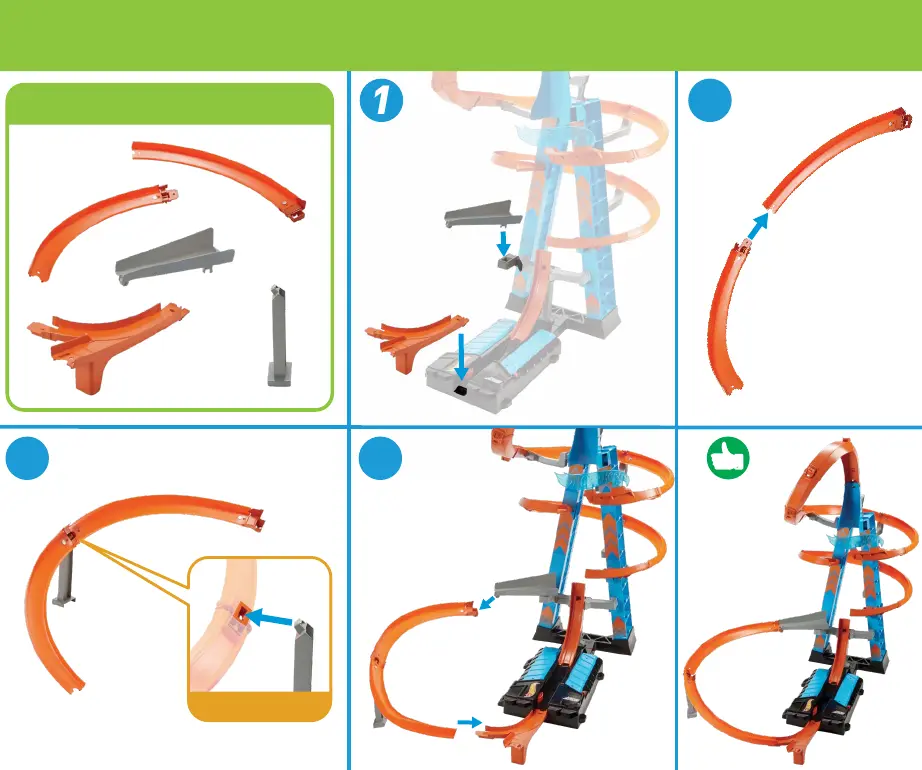 1