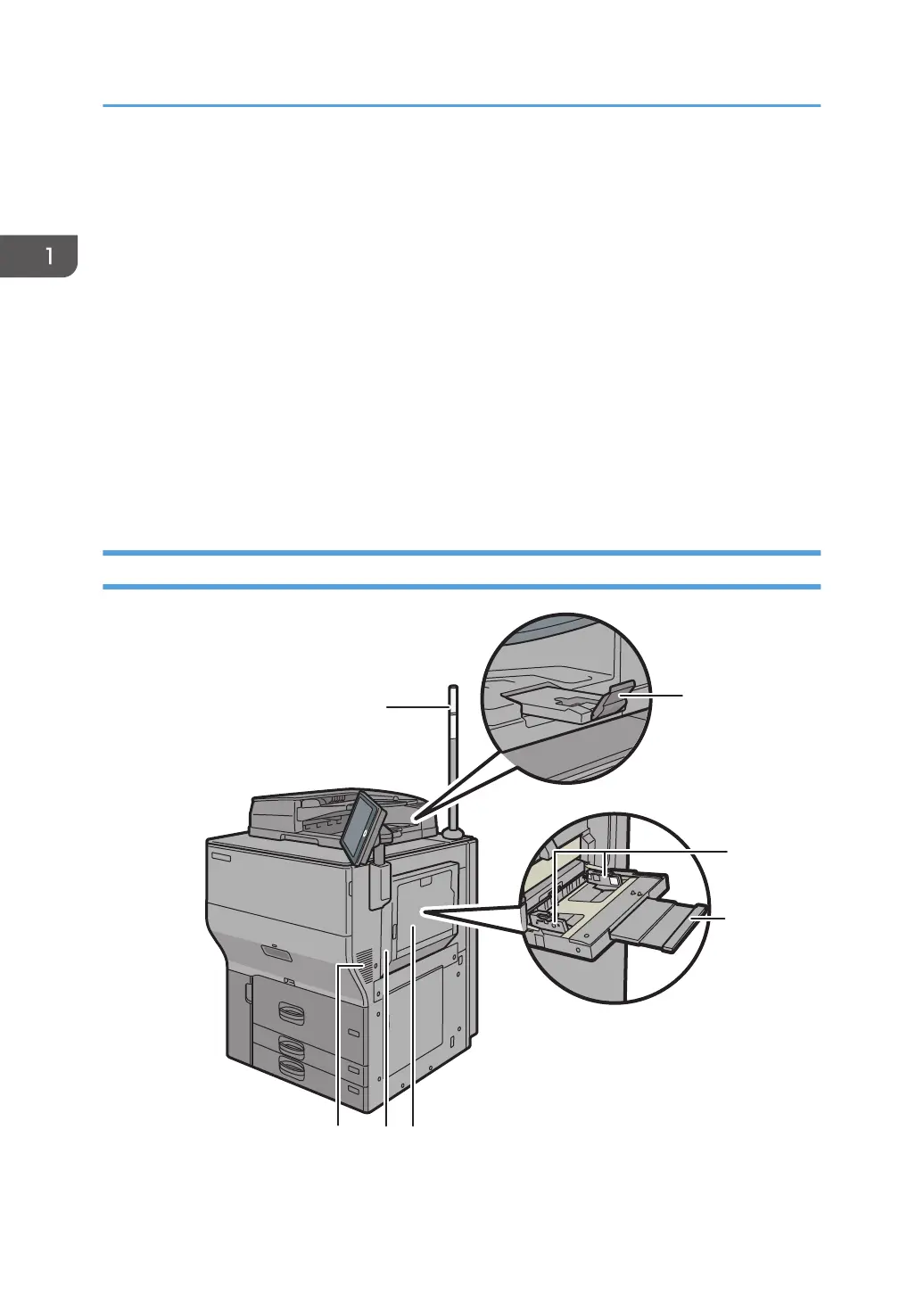 1