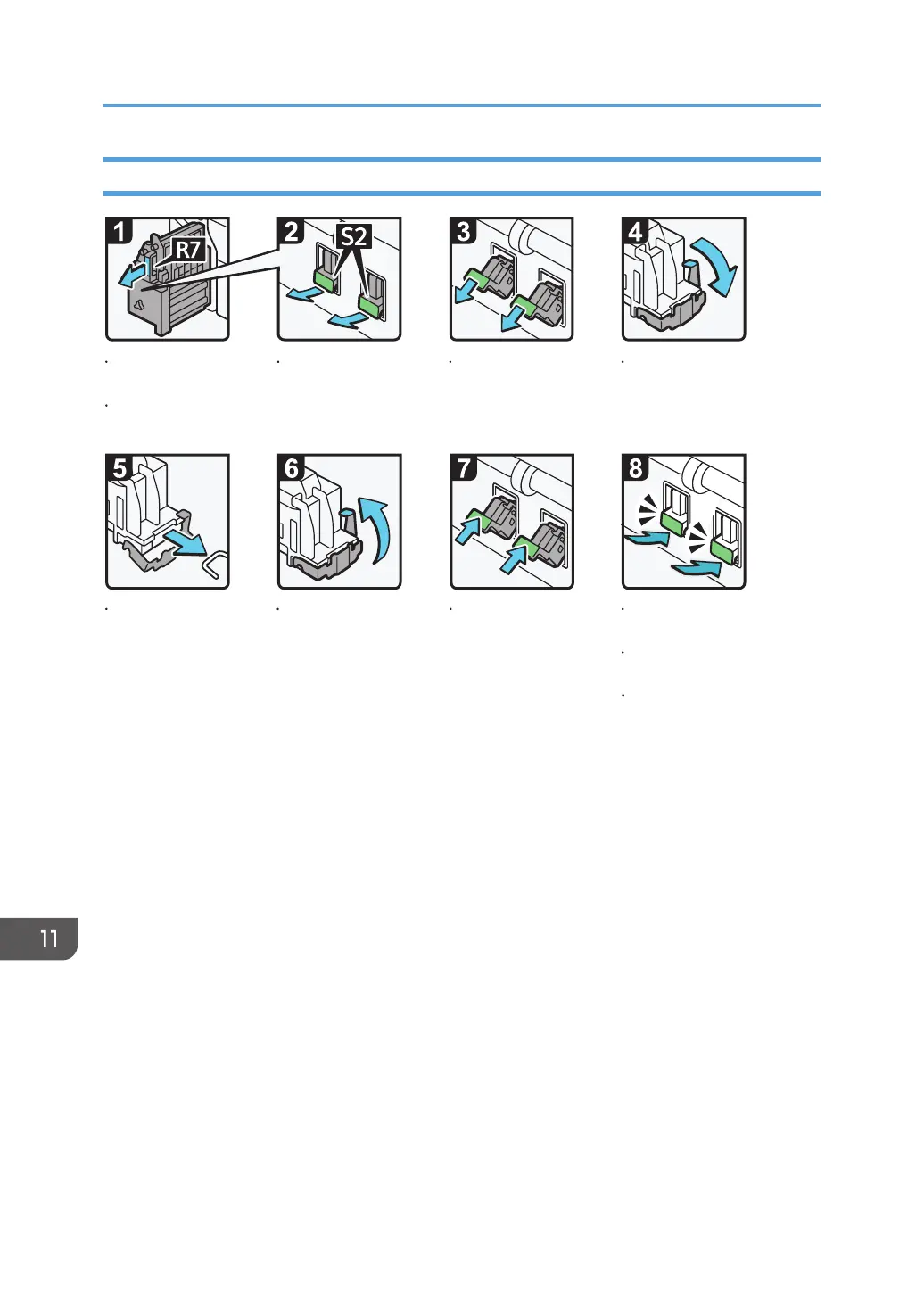 1

R7

2

S2

3

4

5

6

7

8

11