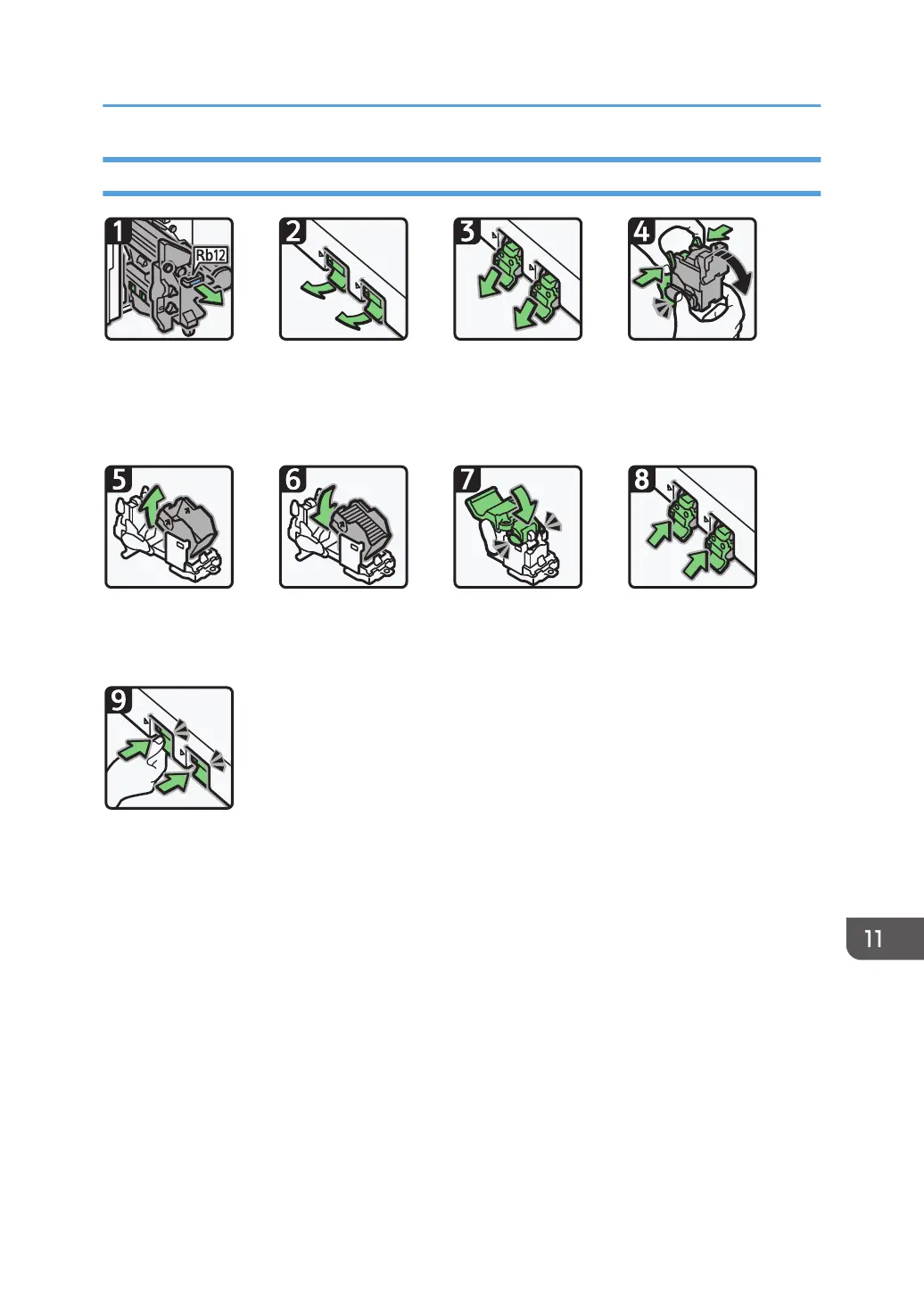 1

Rb12

2

3

4

5

6

7

8

9

11